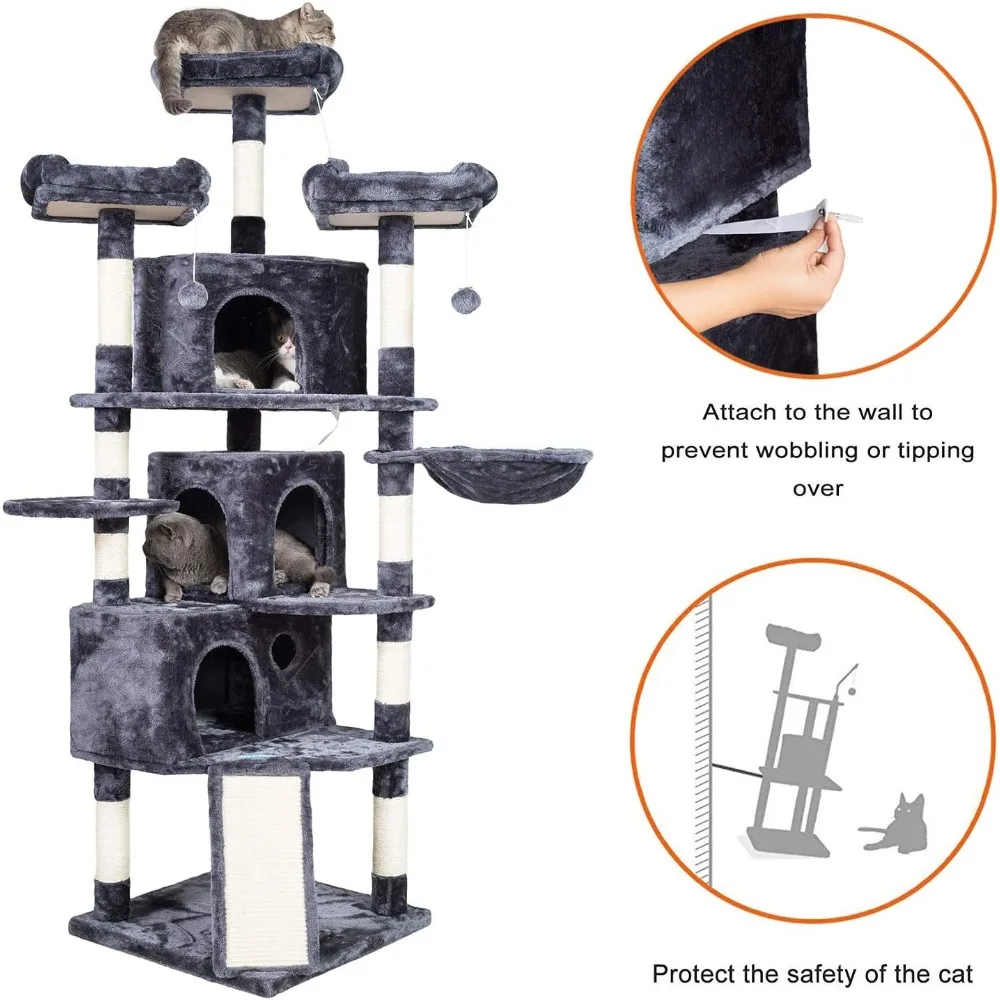 Attach to the wall to prevent wobbling or tipping over

Protect the safety of the cat