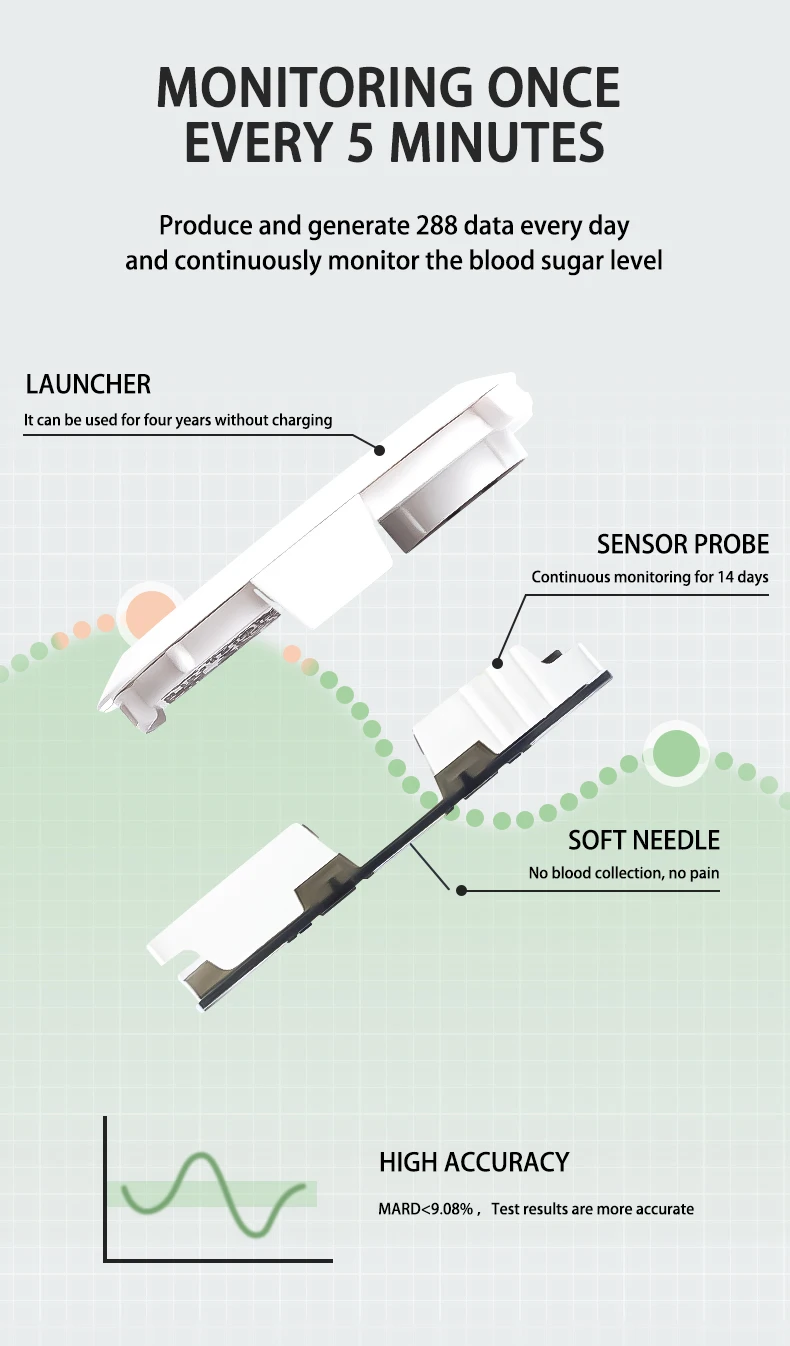 MONITORING ONCE EVERY 5 MINUTES

Produce and generate 288 data every day and continuously monitor the blood sugar level

LAUNCHER
It can be used for four years without charging

SENSOR PROBE
Continuous monitoring for 14 days

SOFT NEEDLE
No blood collection, no pain

HIGH ACCURACY
MARD<9.08% , Test results are more accurate