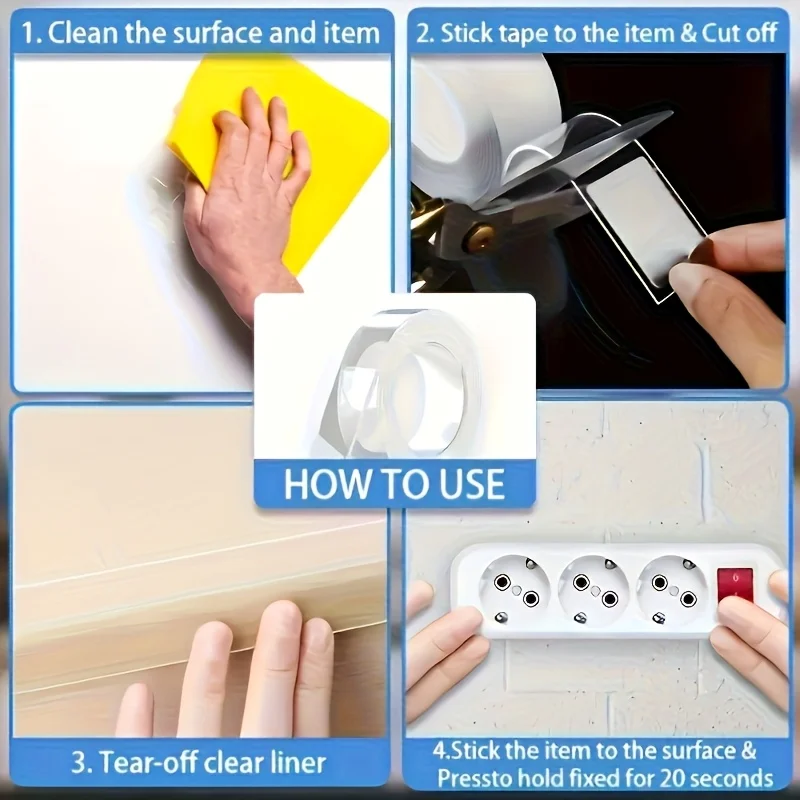 1. Clean the surface and item

2. Stick tape to the item & Cut off

HOW TO USE

3. Tear-off clear liner

4.Stick the item to the surface & Pressto hold fixed for 20 seconds