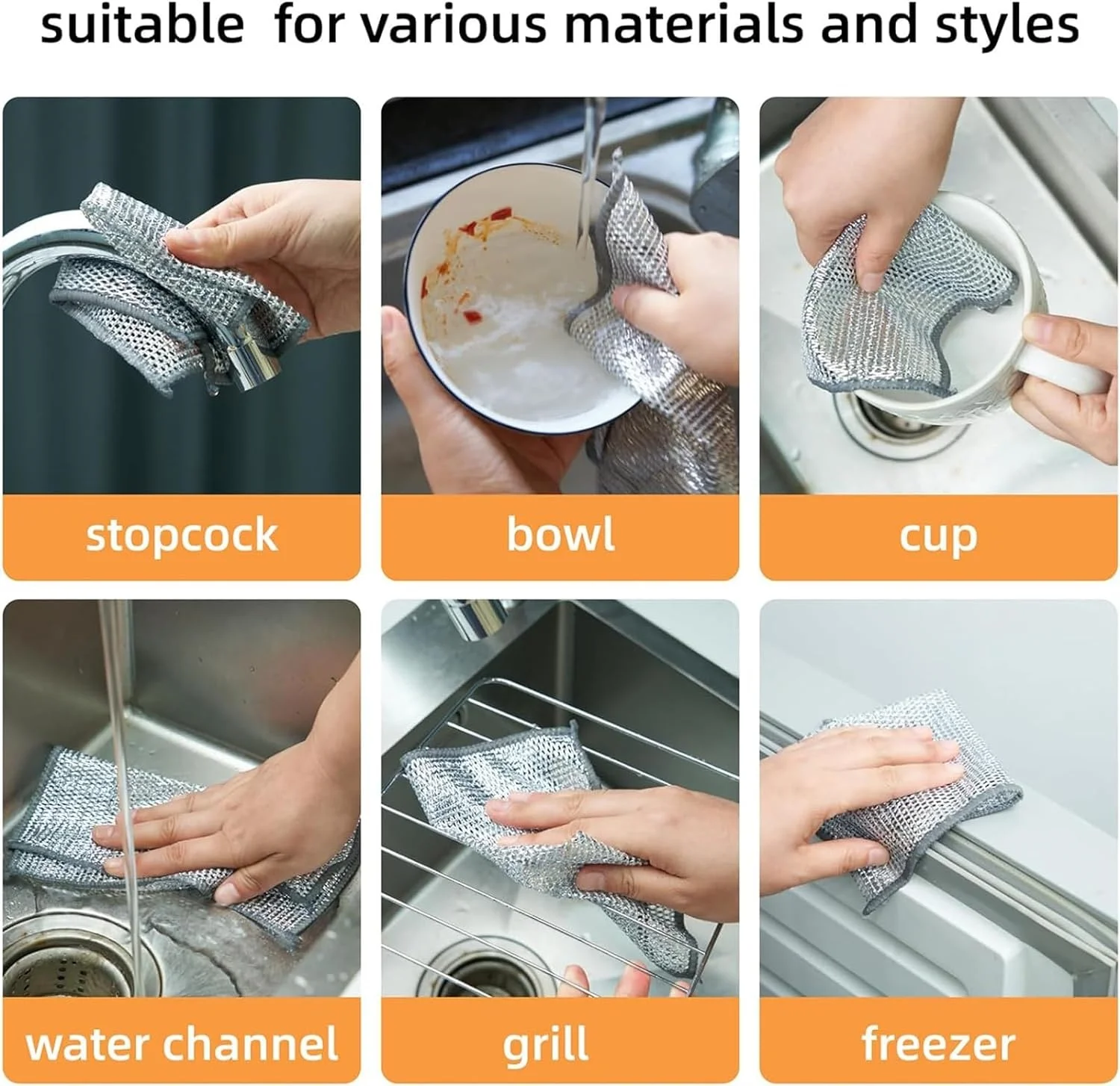 suitable for various materials and styles

stopcock

bowl

cup

water channel

grill

freezer