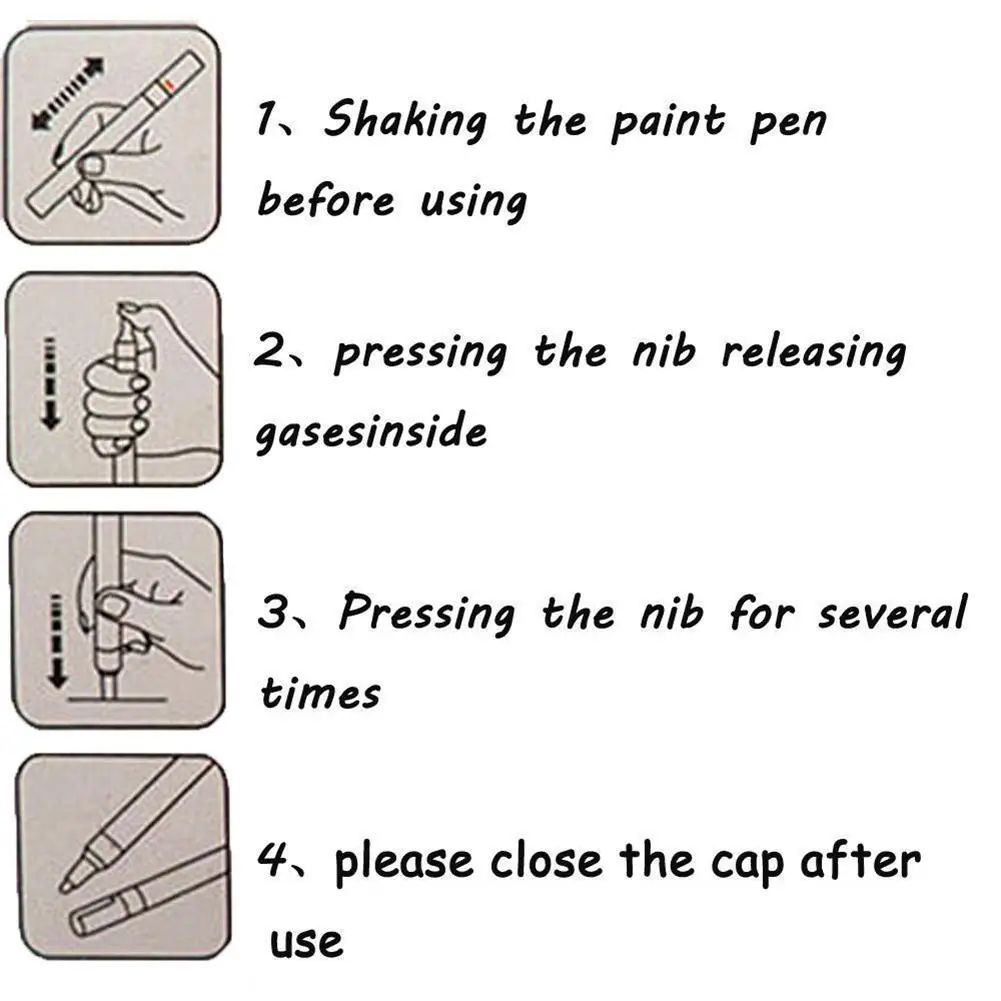 1、Shaking the paint pen before using

2、pressing the nib releasing gasesinside

3、Pressing the nib for several times

4、please close the cap after use