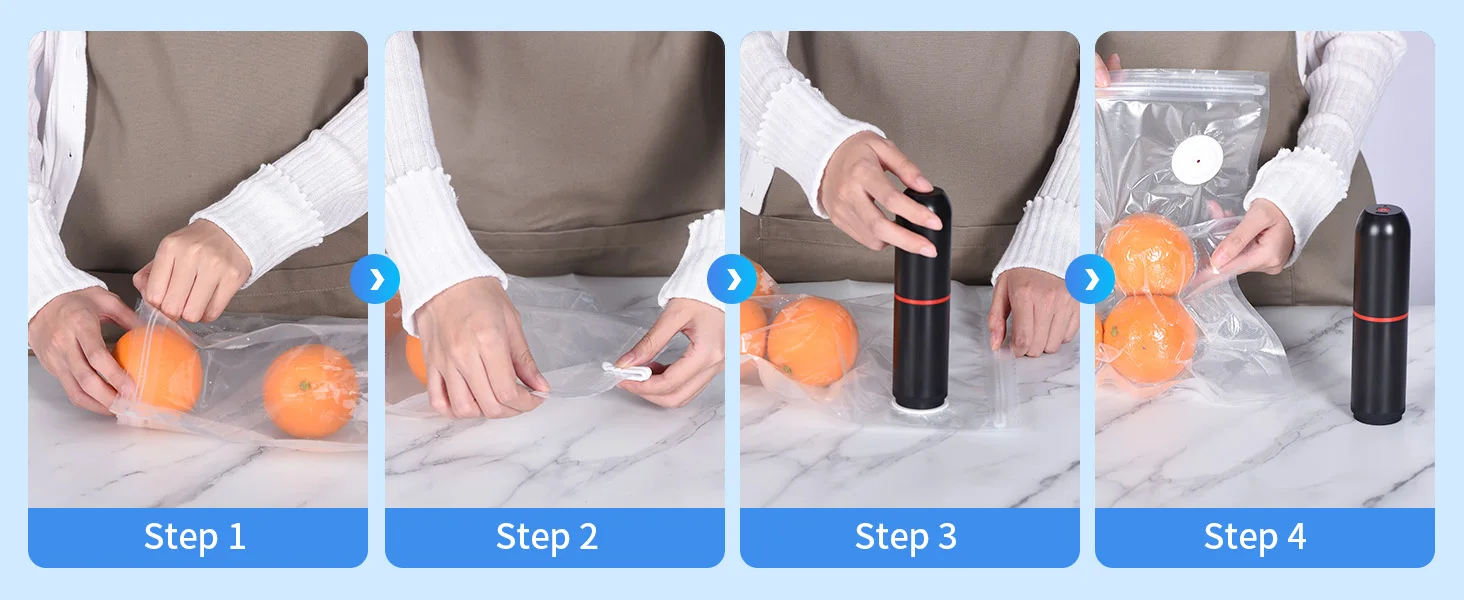 Step 1

Step 2

Step 3

Step 4