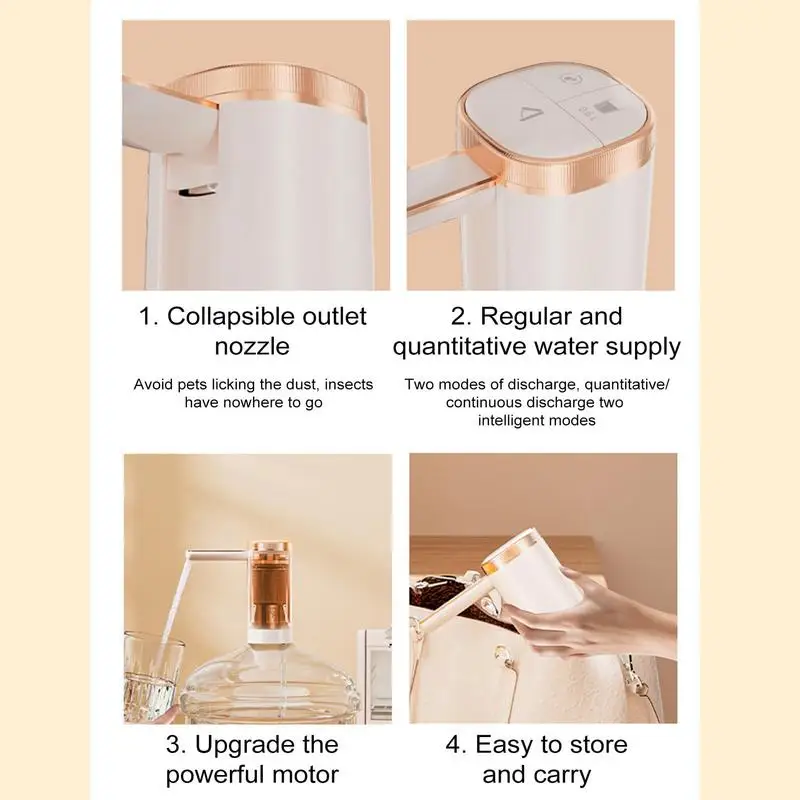 1. Collapsible outlet nozzle

Avoid pets licking the dust, insects have nowhere to go

2. Regular and quantitative water supply

Two modes of discharge, quantitative/ continuous discharge two intelligent modes

3. Upgrade the powerful motor

4. Easy to store and carry