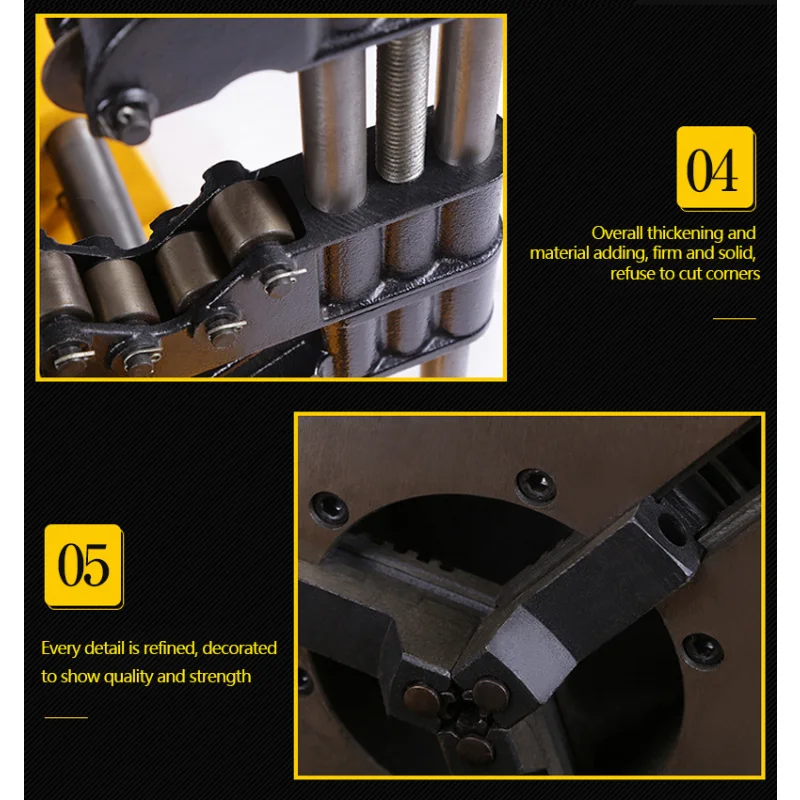 04

Overall thickening and material adding, firm and solid, refuse to cut corners

05

Every detail is refined, decorated to show quality and strength