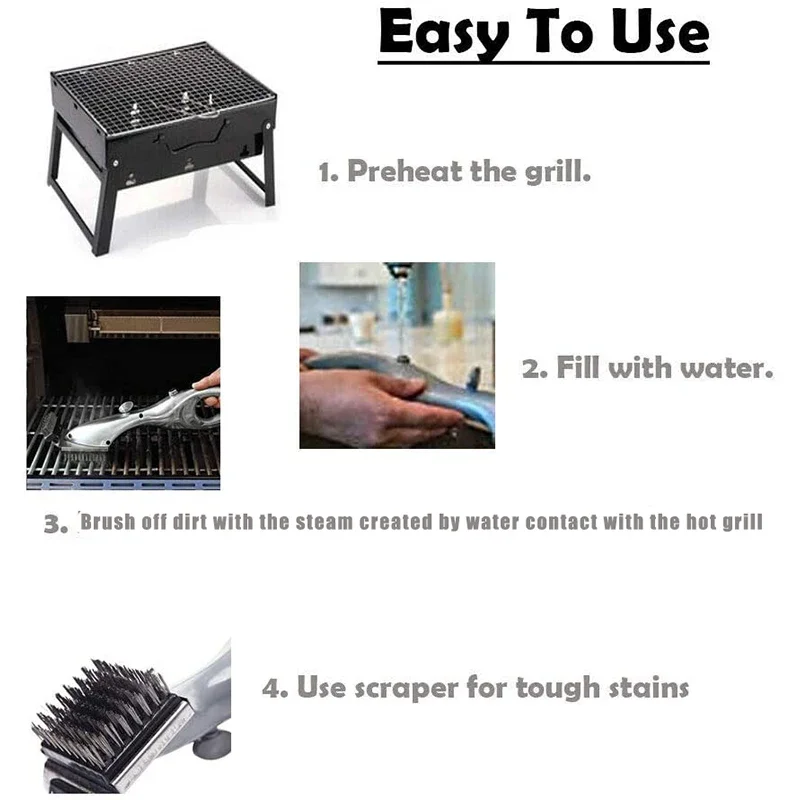 Easy To Use

1. Preheat the grill.

2. Fill with water.

3. Brush off dirt with the steam created by water contact with the hot grill

4. Use scraper for tough stains