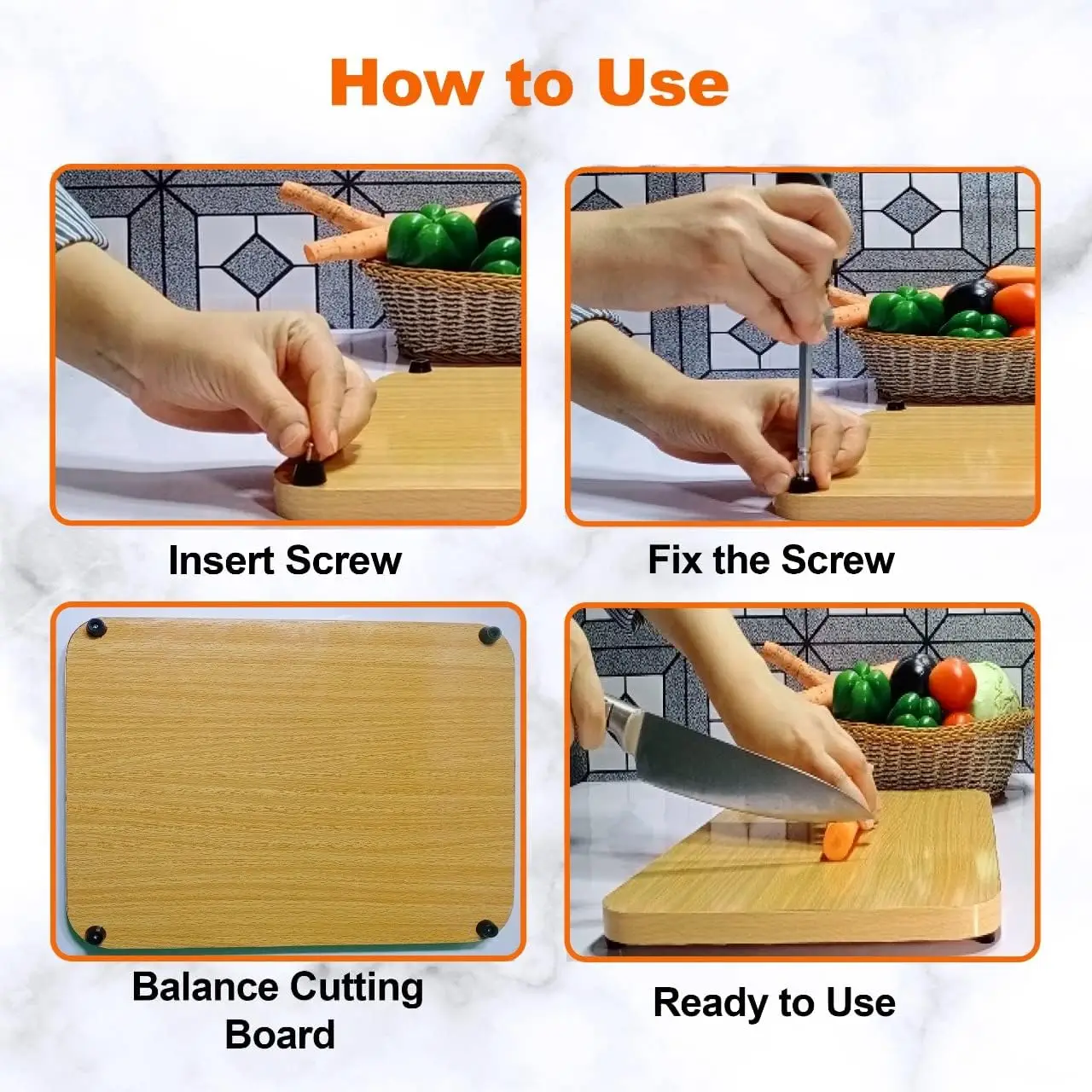 How to Use

Insert Screw

Fix the Screw

Balance Cutting Board

Ready to Use