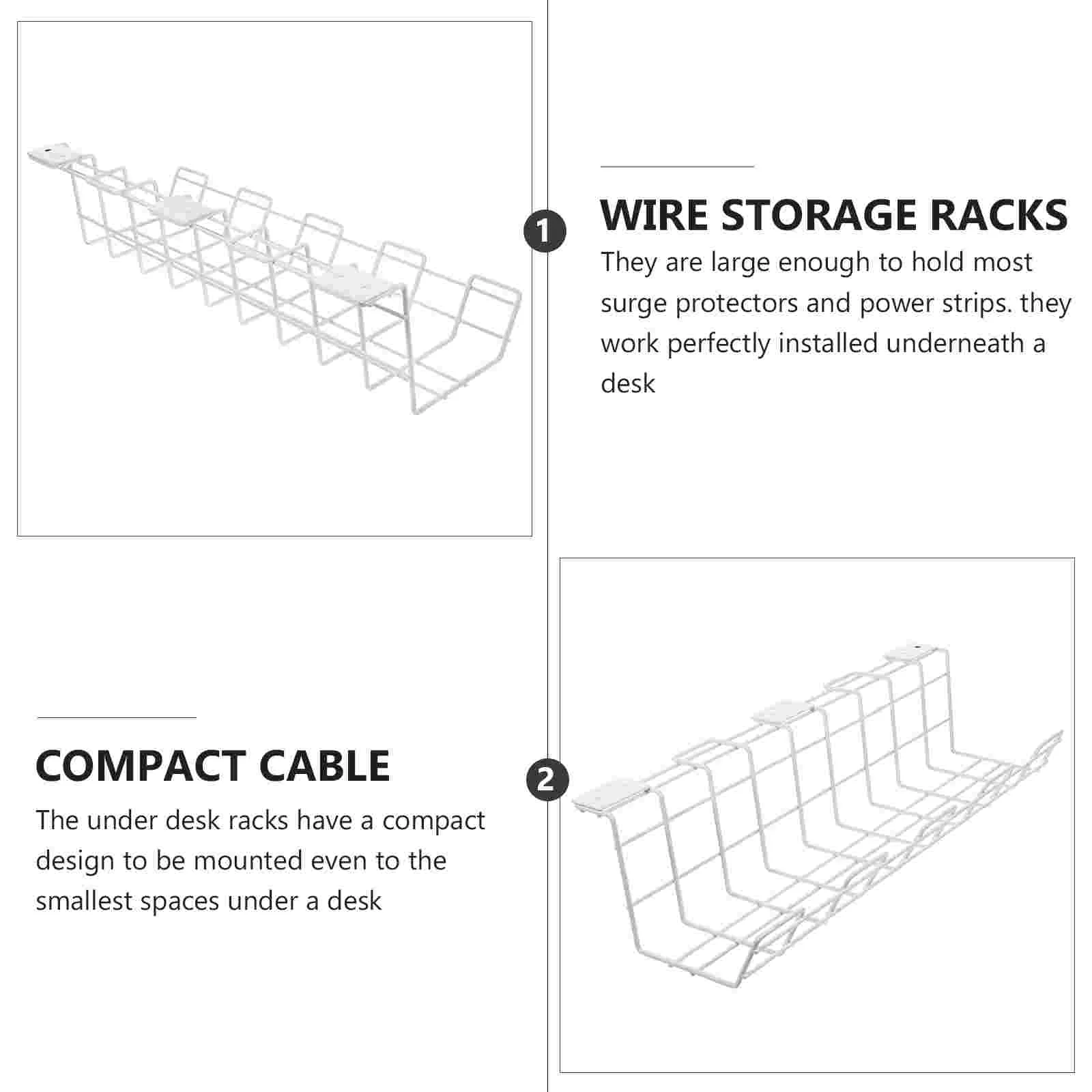 1

WIRE STORAGE RACKS

They are large enough to hold most surge protectors and power strips. they work perfectly installed underneath a desk

COMPACT CABLE

The under desk racks have a compact design to be mounted even to the smallest spaces under a desk

2