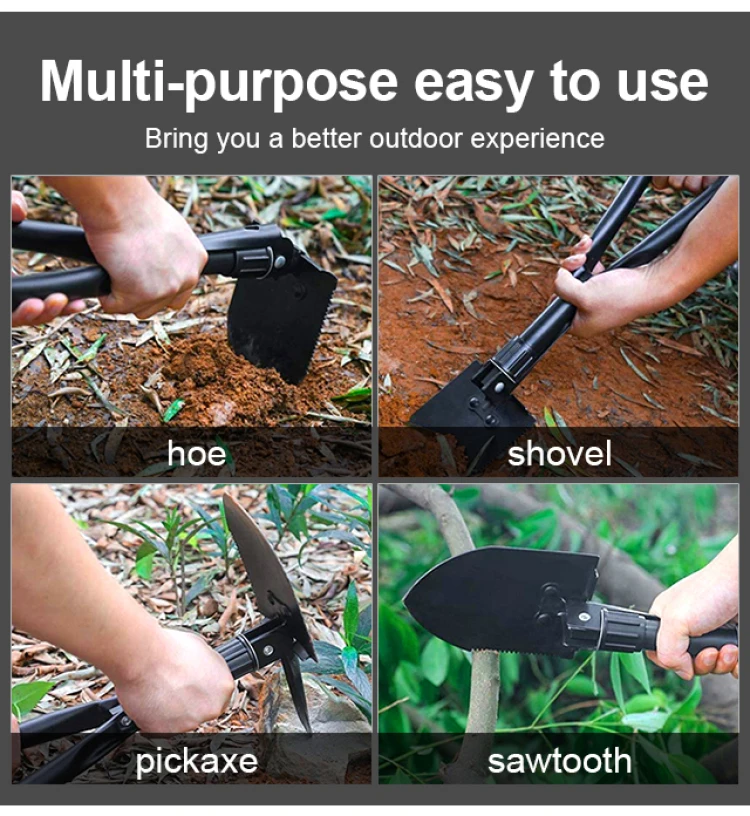 Multi-purpose easy to use

Bring you a better outdoor experience

hoe

shovel

pickaxe

sawtooth