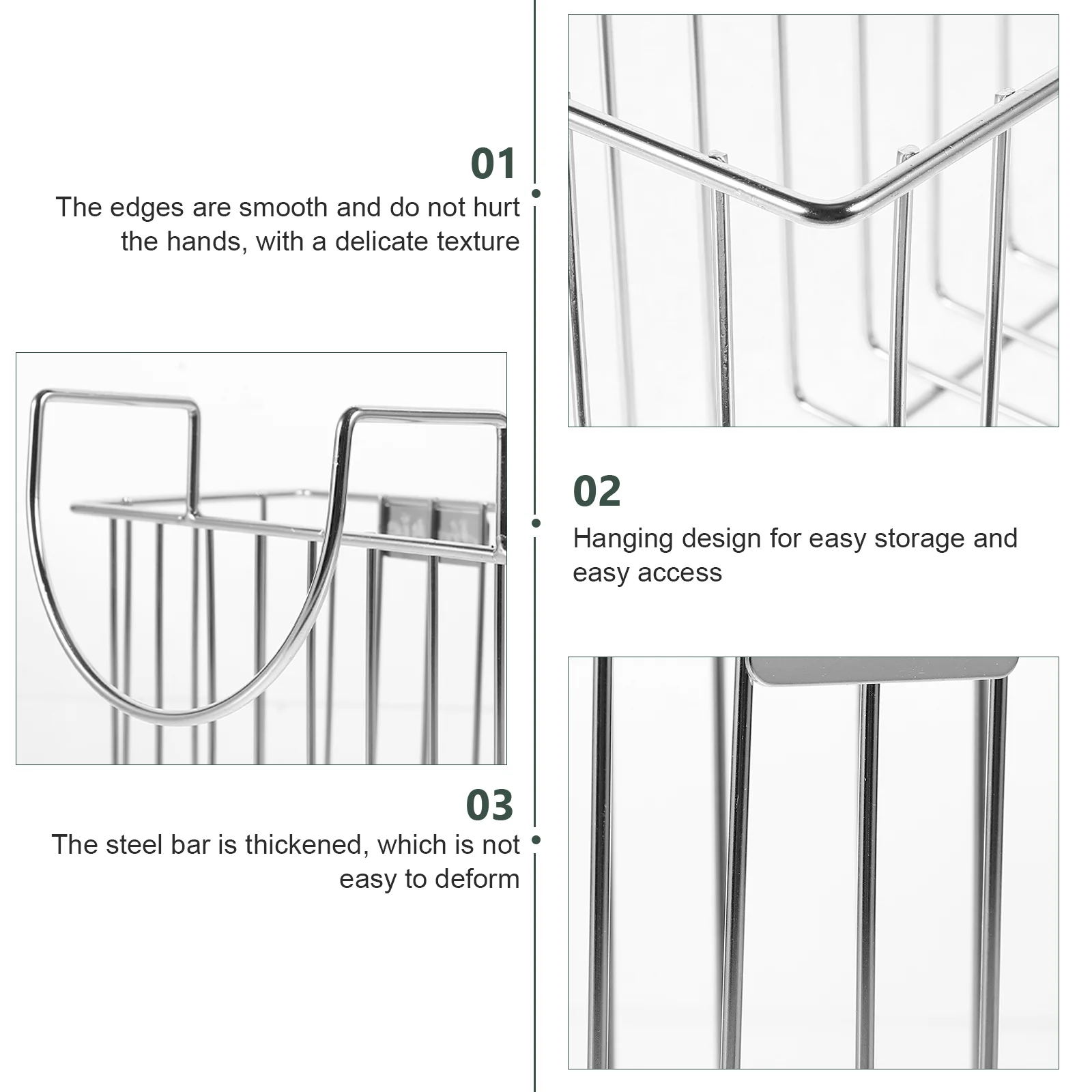 01
The edges are smooth and do not hurt the hands, with a delicate texture

02
Hanging design for easy storage and easy access

03
The steel bar is thickened, which is not easy to deform