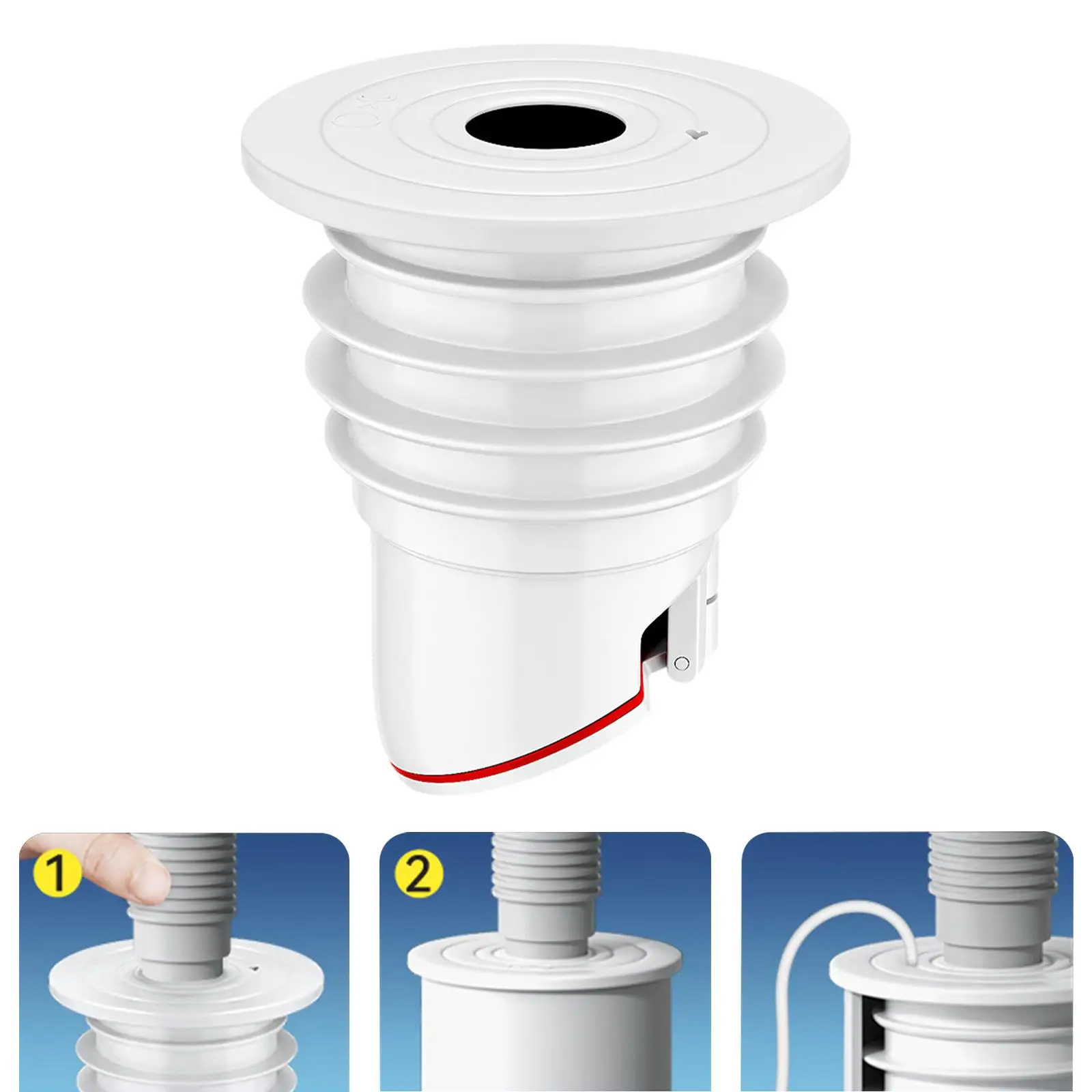 1

2