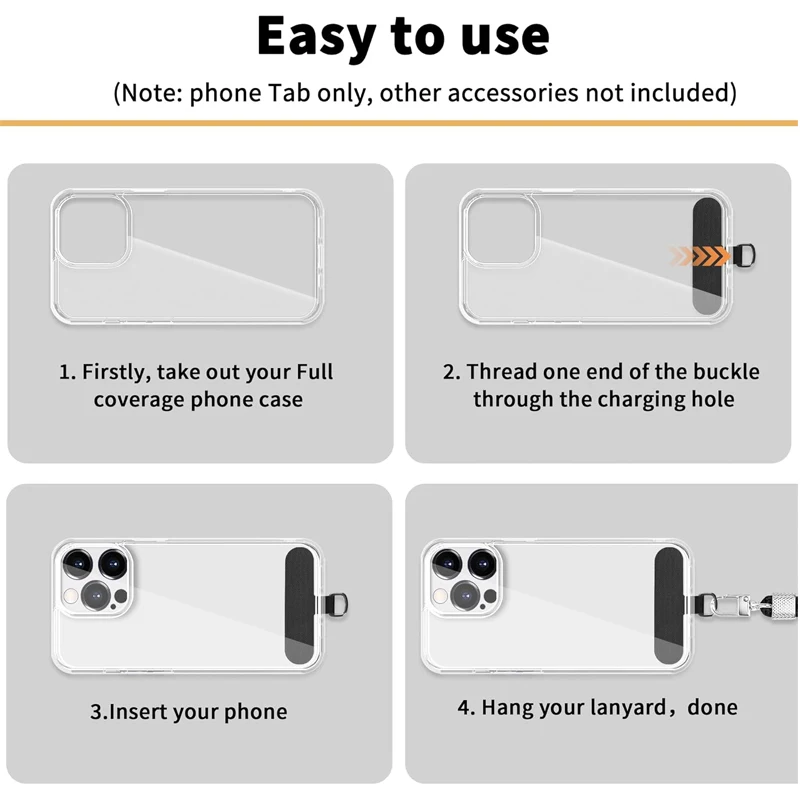 Easy to use

(Note: phone Tab only, other accessories not included)

1. Firstly, take out your Full coverage phone case

2. Thread one end of the buckle through the charging hole

3.Insert your phone

4. Hang your lanyard，done