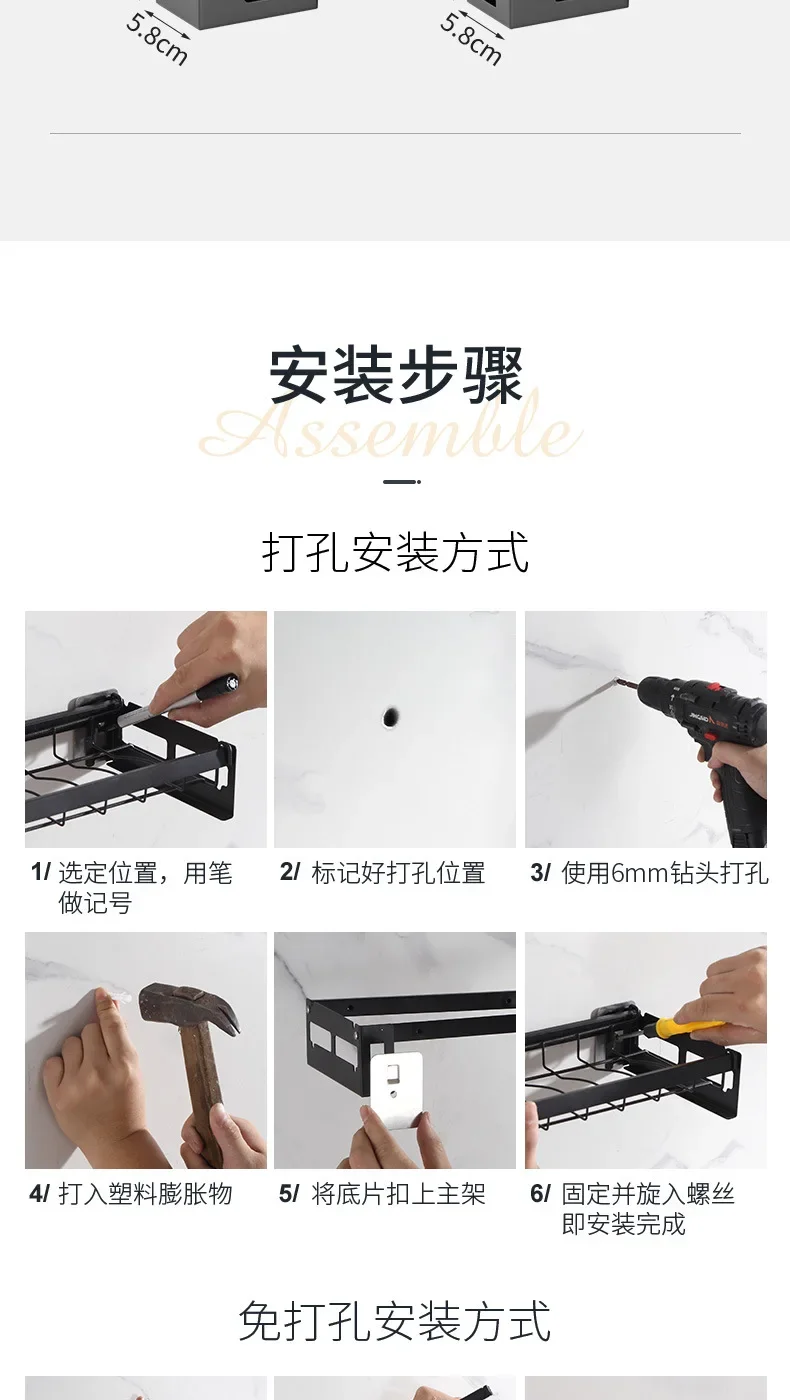 5.8cm

5.8cm

安装步骤

Assemble

打孔安装方式

1/ 选定位置，用笔做记号

2/ 标记好打孔位置

3/ 使用6mm钻头打孔

4/ 打入塑料膨胀物

5/ 将底片扣上主架

6/ 固定并旋入螺丝即安装完成

免打孔安装方式