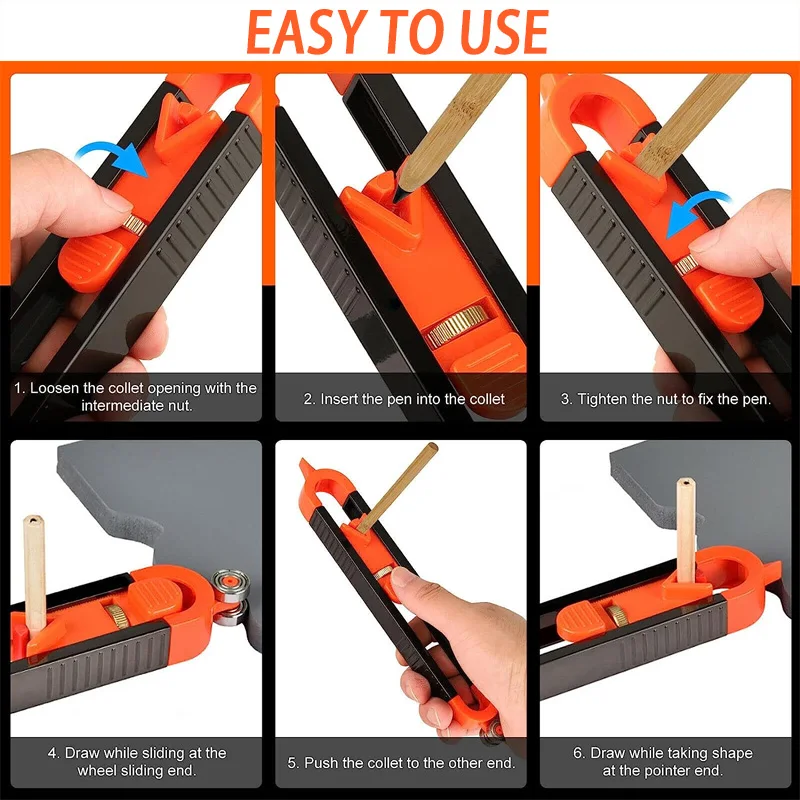 EASY TO USE

1. Loosen the collet opening with the intermediate nut.

2. Insert the pen into the collet

3. Tighten the nut to fix the pen.

4. Draw while sliding at the wheel sliding end.

5. Push the collet to the other end.

6. Draw while taking shape at the pointer end.