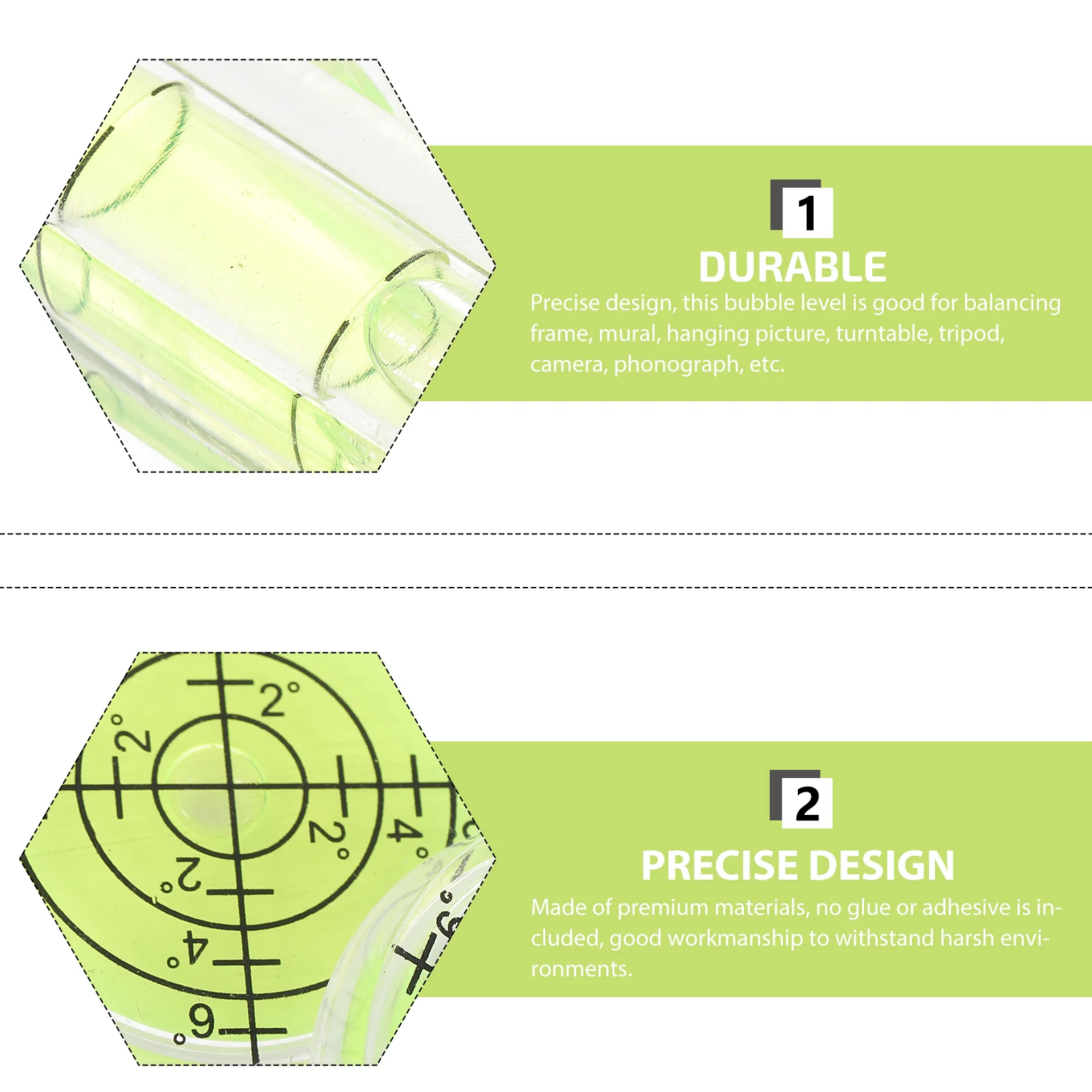 1
DURABLE
Precise design, this bubble level is good for balancing frame, mural, hanging picture, turntable, tripod, camera, phonograph, etc.

2°
2°
2°
4°
2°
4°
6°
6°

2
PRECISE DESIGN
Made of premium materials, no glue or adhesive is included, good workmanship to withstand harsh environments.