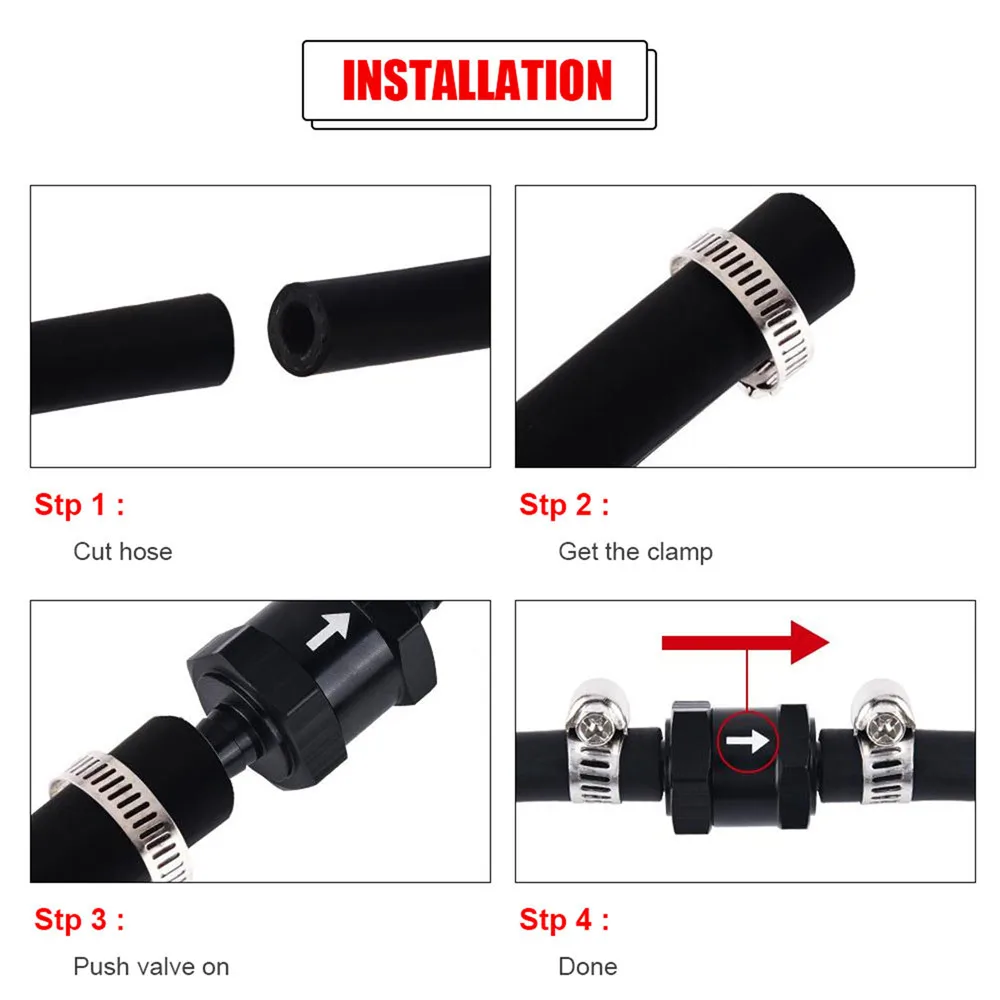 INSTALLATION

Stp 1 :

Cut hose

Stp 2 :

Get the clamp

Stp 3 :

Push valve on

Stp 4 :

Done