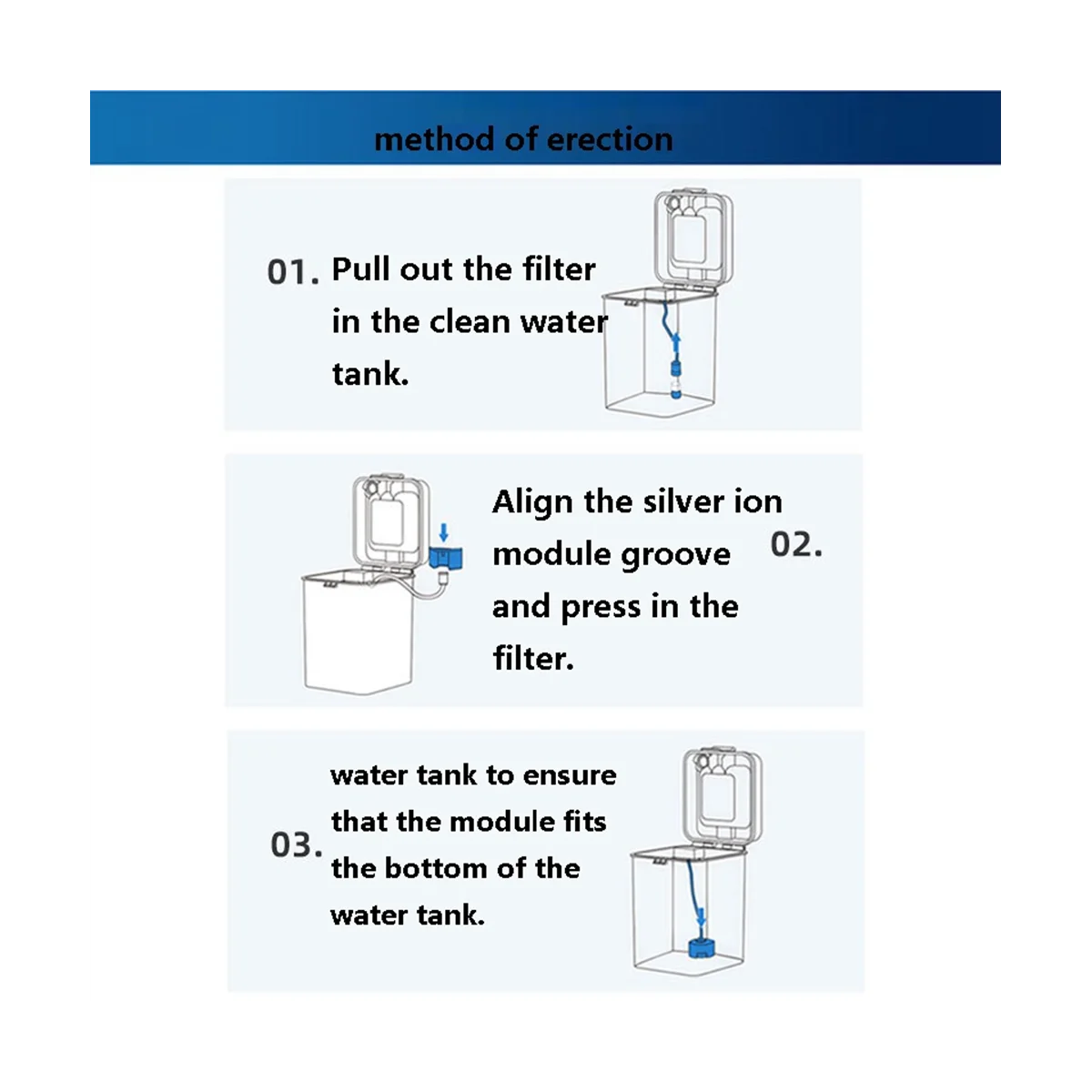 method of erection

01. Pull out the filter in the clean water tank.

Align the silver ion module groove and press in the filter.

02.

03. water tank to ensure that the module fits the bottom of the water tank.