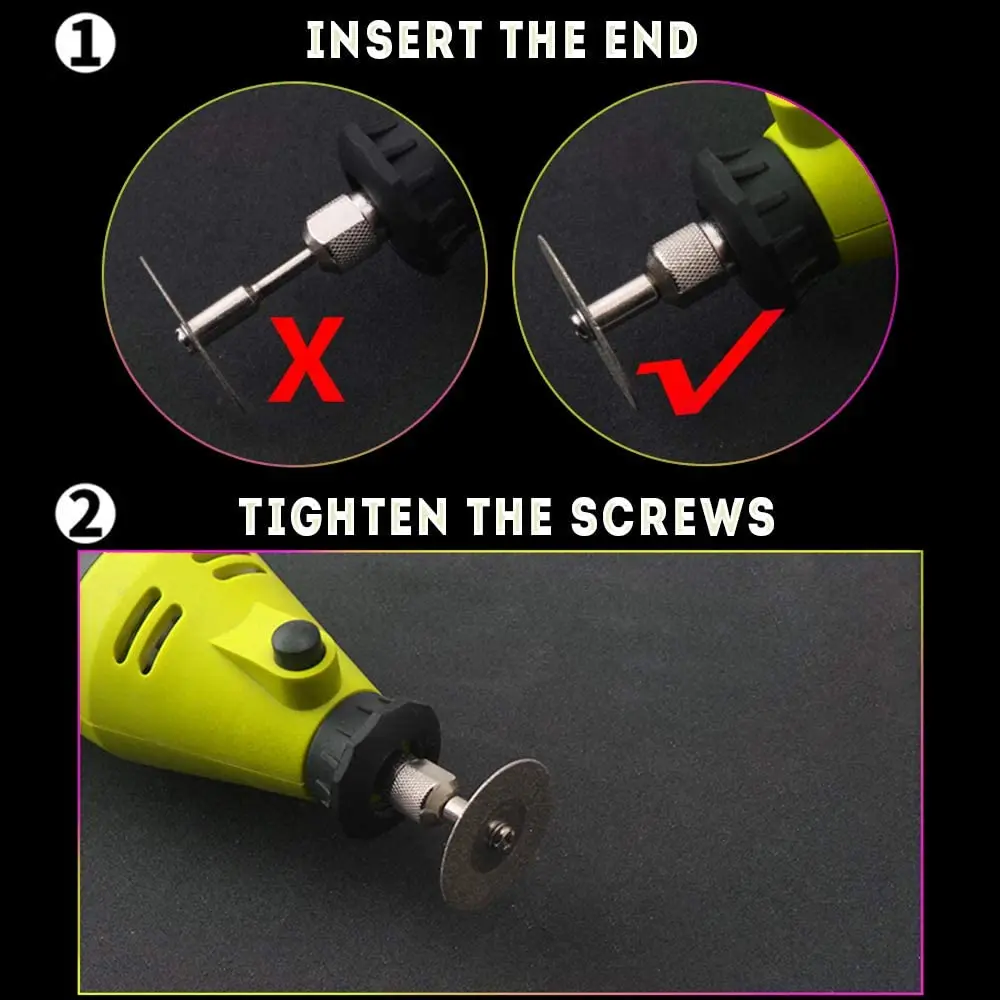 1 INSERT THE END

X

2 TIGHTEN THE SCREWS