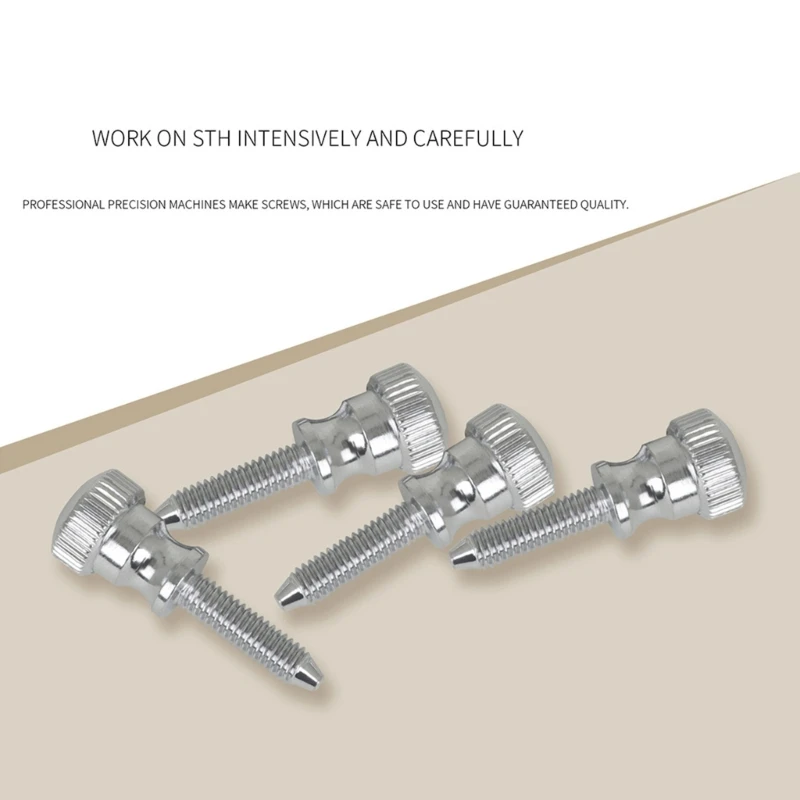 WORK ON STH INTENSIVELY AND CAREFULLY

PROFESSIONAL PRECISION MACHINES MAKE SCREWS, WHICH ARE SAFE TO USE AND HAVE GUARANTEED QUALITY.