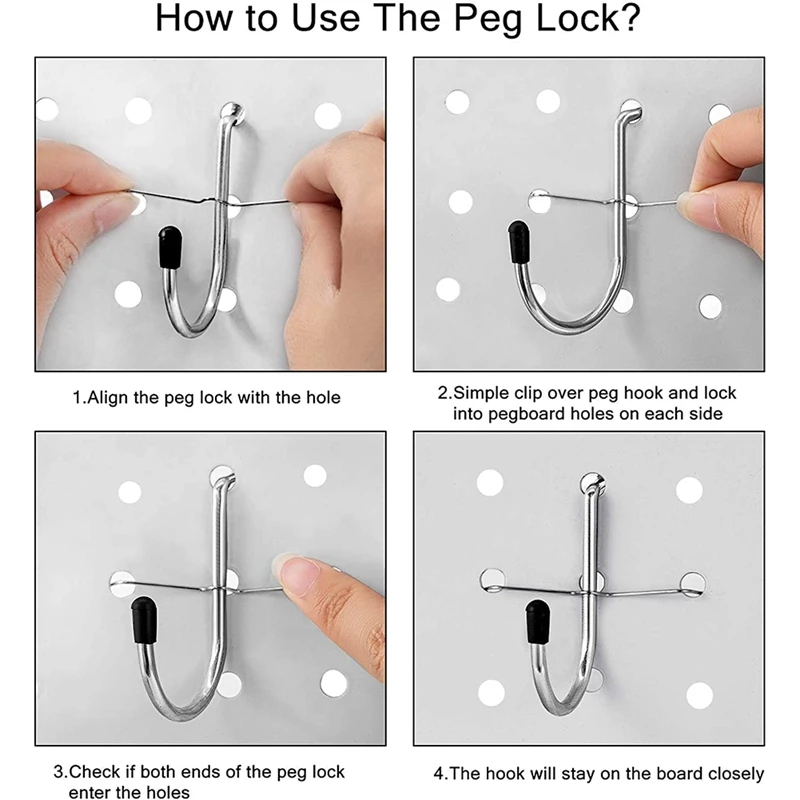 How to Use The Peg Lock?

1.Align the peg lock with the hole

2.Simple clip over peg hook and lock into pegboard holes on each side

3.Check if both ends of the peg lock enter the holes

4.The hook will stay on the board closely