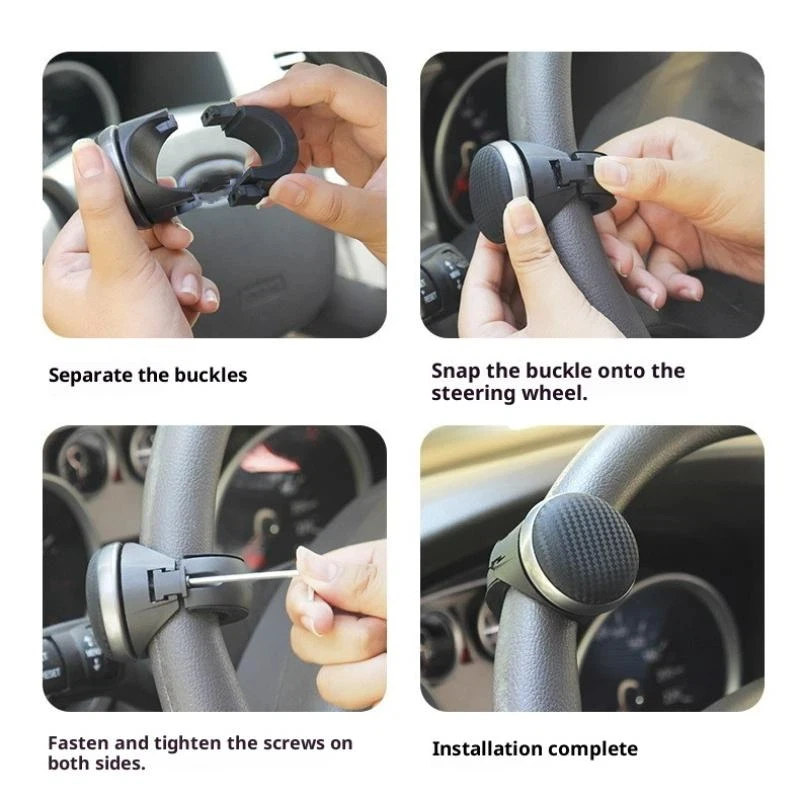 Separate the buckles

Snap the buckle onto the steering wheel.

Fasten and tighten the screws on both sides.

Installation complete