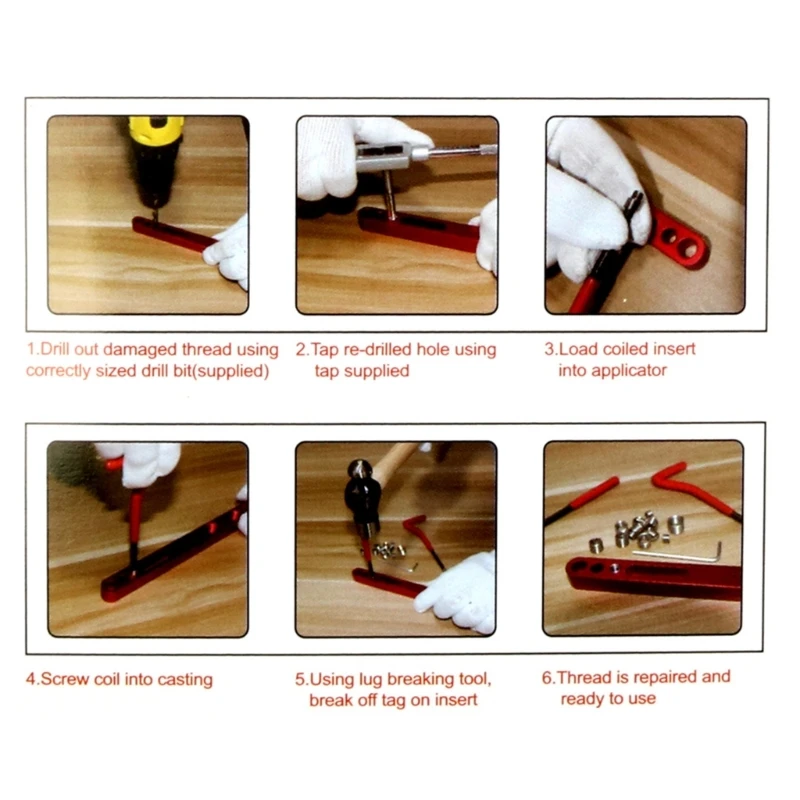 1.Drill out damaged thread using correctly sized drill bit(supplied)

2.Tap re-drilled hole using tap supplied

3.Load coiled insert into applicator

4.Screw coil into casting

5.Using lug breaking tool, break off tag on insert

6.Thread is repaired and ready to use