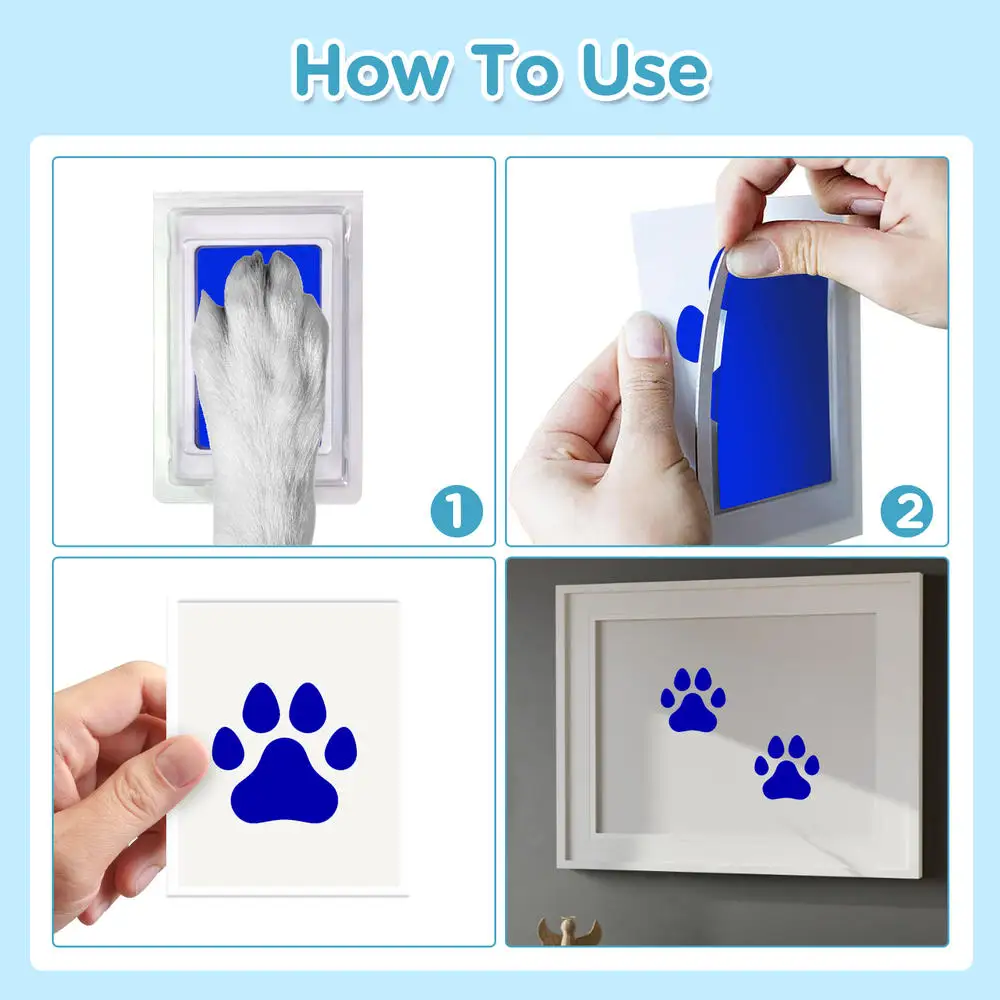 How To Use

1

2