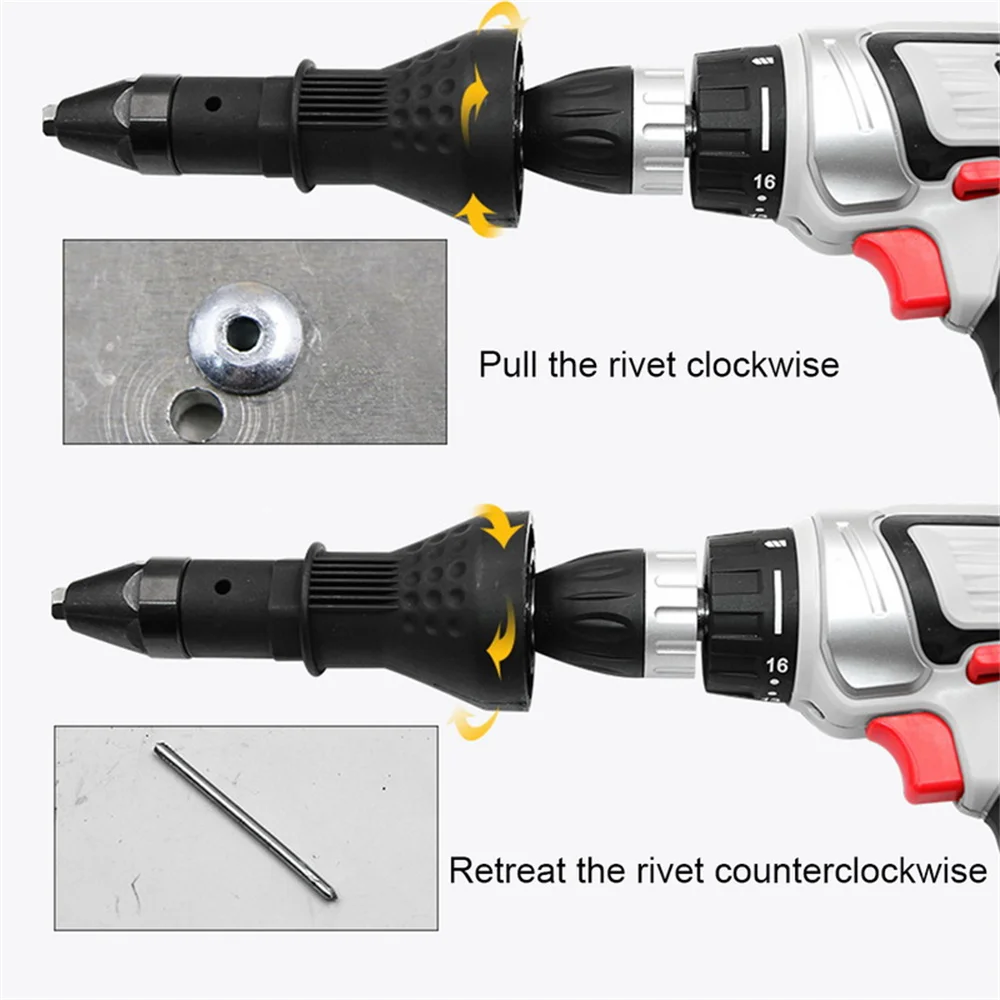 16

Pull the rivet clockwise

16

Retreat the rivet counterclockwise