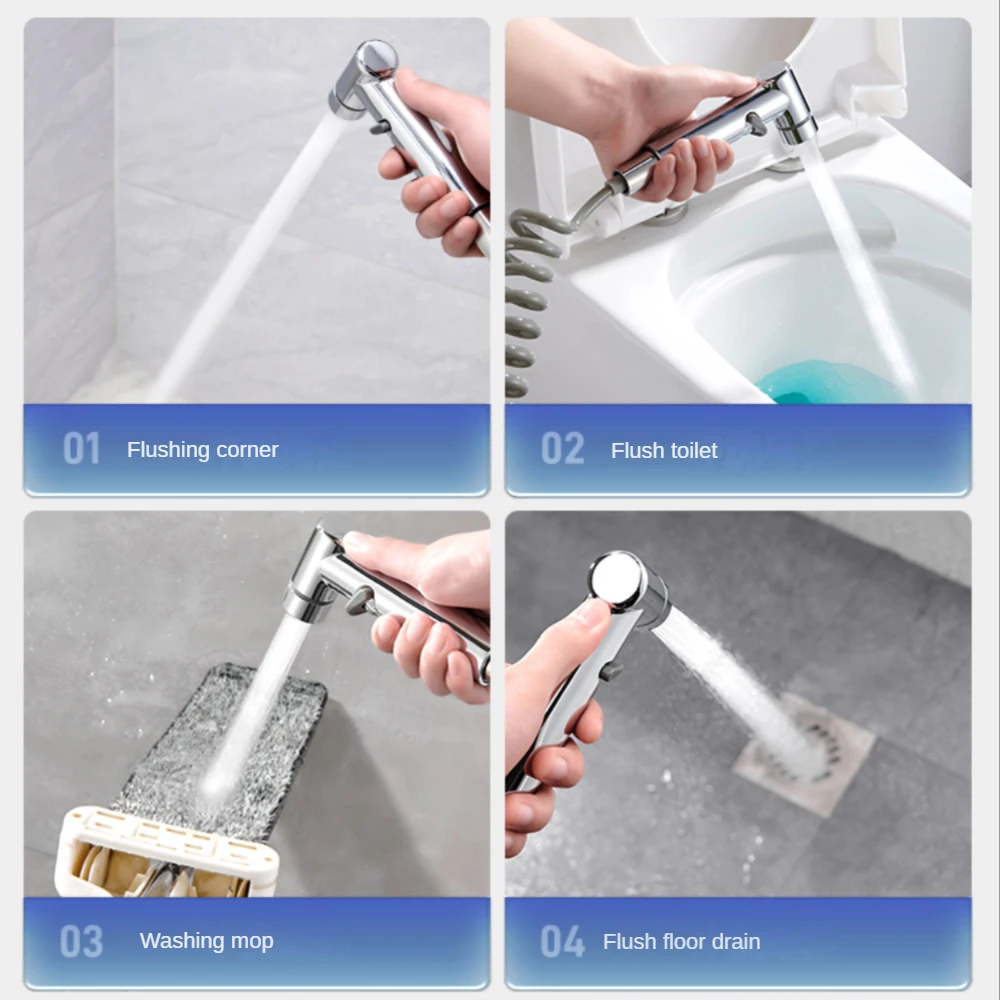 01 Flushing corner

02 Flush toilet

03 Washing mop

04 Flush floor drain