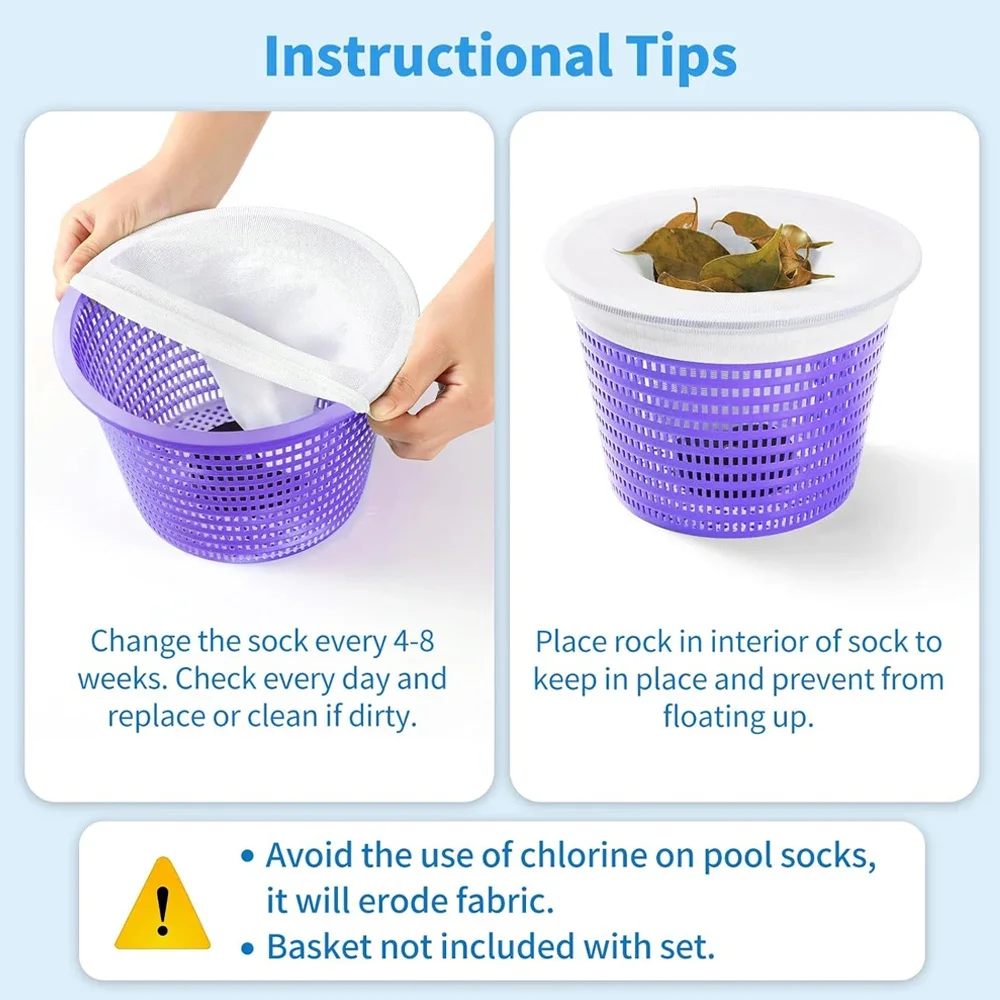 Instructional Tips

Change the sock every 4-8 weeks. Check every day and replace or clean if dirty.

Place rock in interior of sock to keep in place and prevent from floating up.

!

• Avoid the use of chlorine on pool socks, it will erode fabric.
• Basket not included with set.