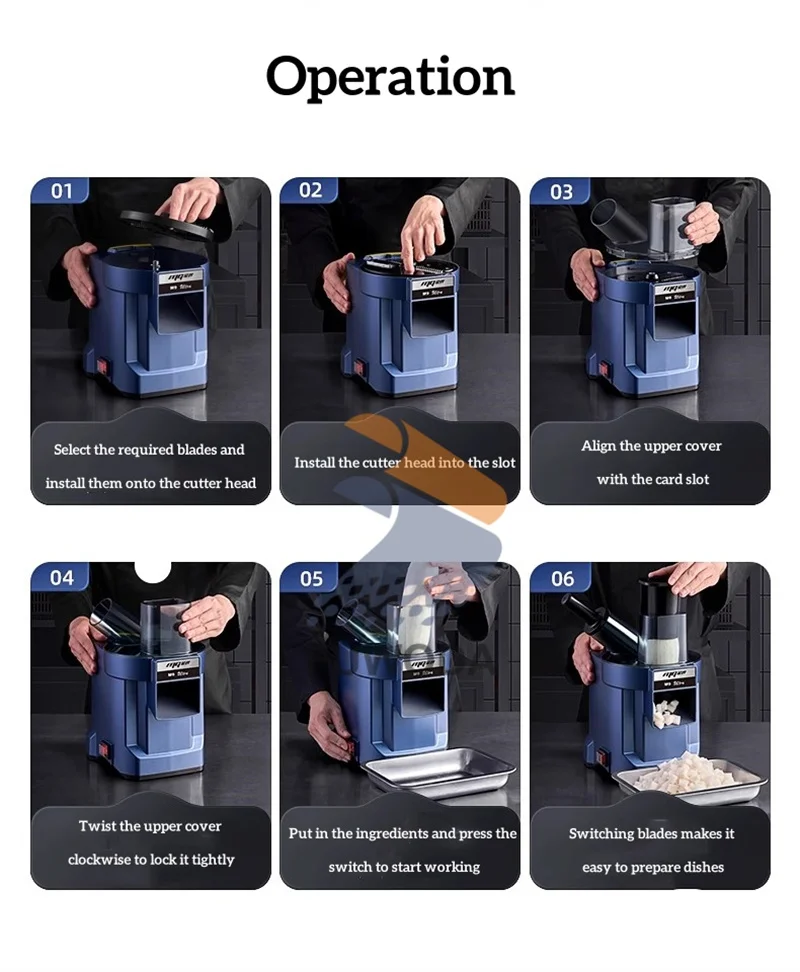 Operation

01

Select the required blades and install them onto the cutter head

02

Install the cutter head into the slot

03

Align the upper cover with the card slot

04

Twist the upper cover clockwise to lock it tightly

05

Put in the ingredients and press the switch to start working

06

Switching blades makes it easy to prepare dishes