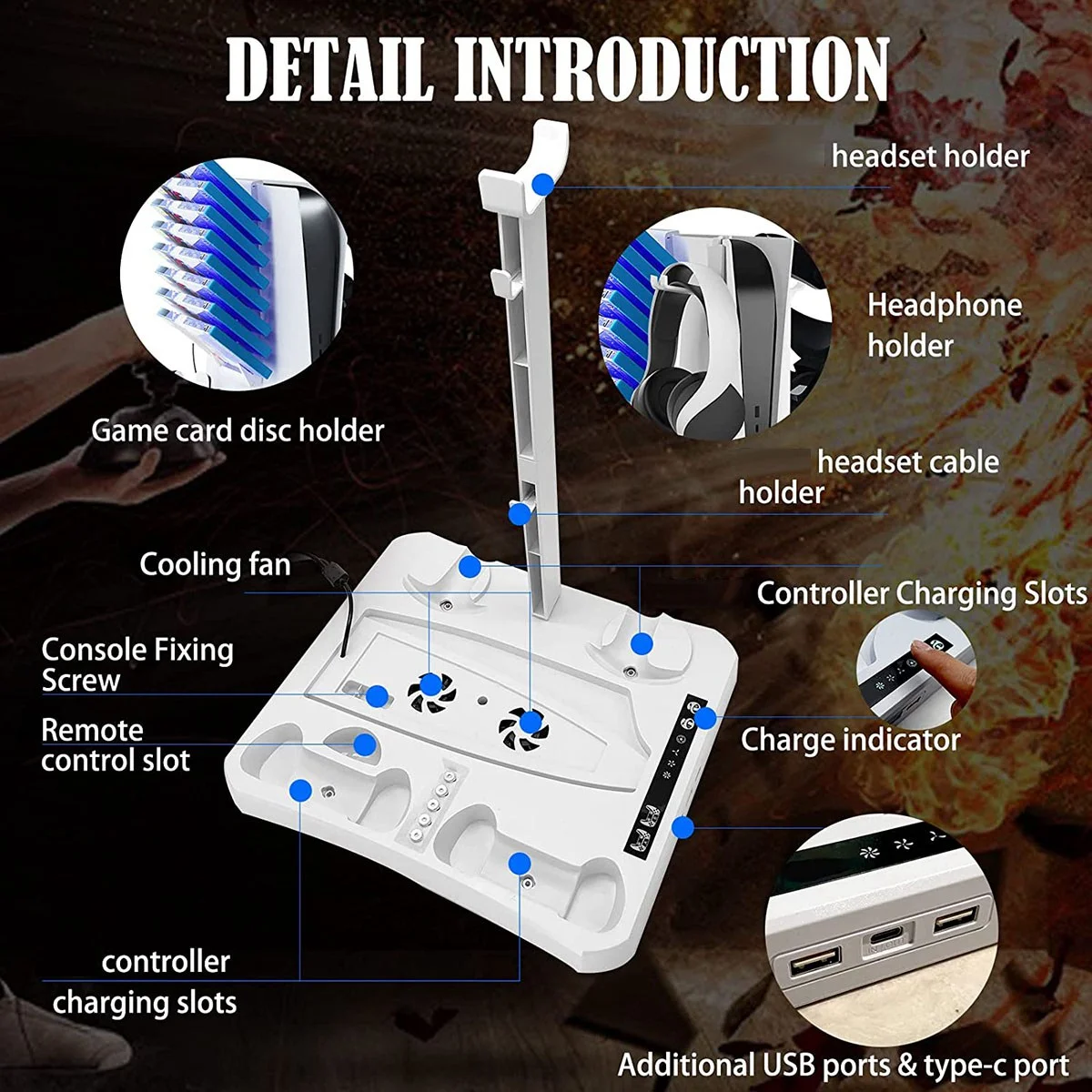 DETAIL INTRODUCTION

headset holder

Headphone holder

Game card disc holder

headset cable holder

Cooling fan

Controller Charging Slots

Console Fixing Screw

Remote control slot

Charge indicator

controller charging slots

Additional USB ports & type-c port