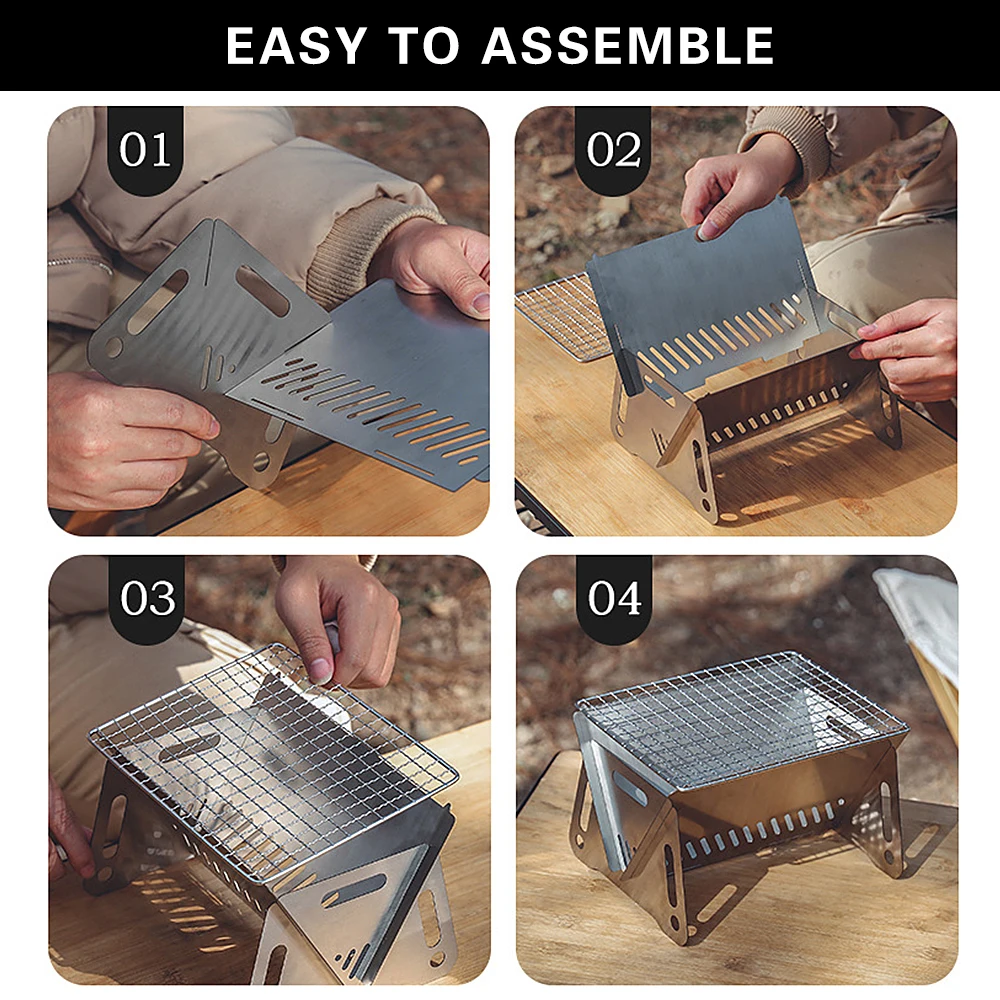 EASY TO ASSEMBLE

01

02

03

04