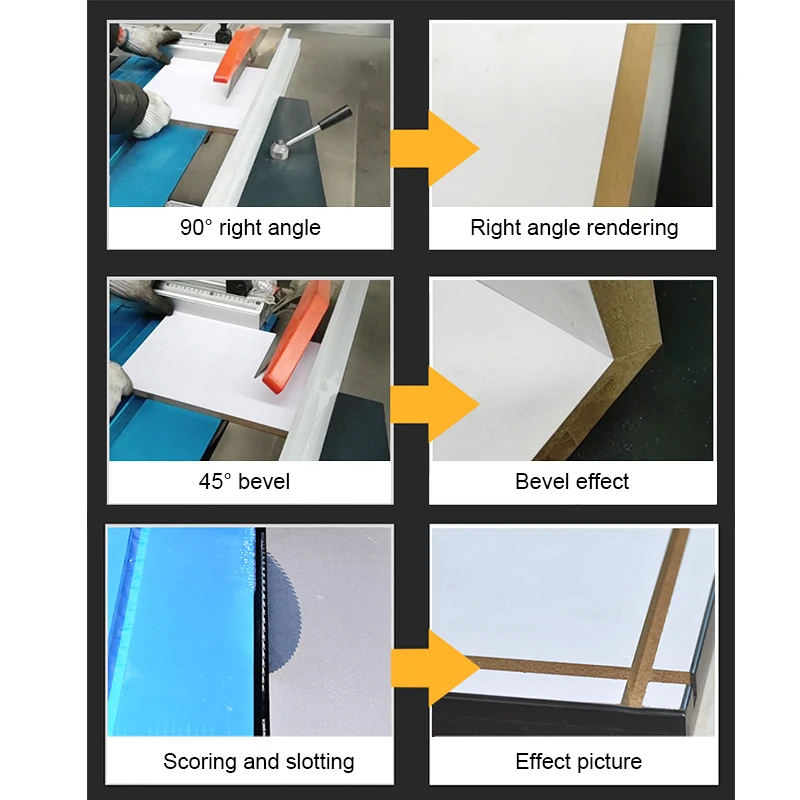 90° right angle

Right angle rendering

45° bevel

Bevel effect

Scoring and slotting

Effect picture