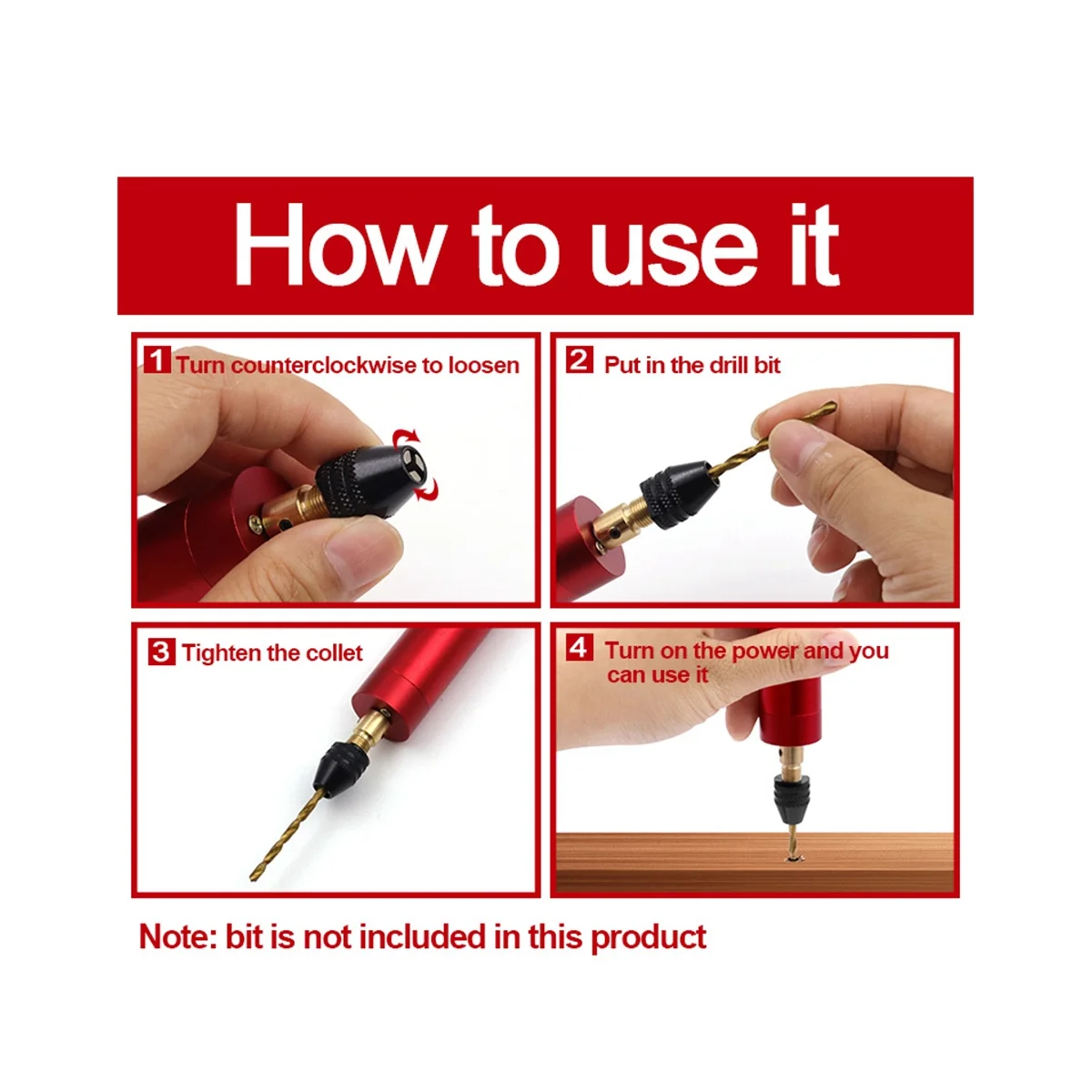 How to use it

1 Turn counterclockwise to loosen

2 Put in the drill bit

3 Tighten the collet

4 Turn on the power and you can use it

Note: bit is not included in this product