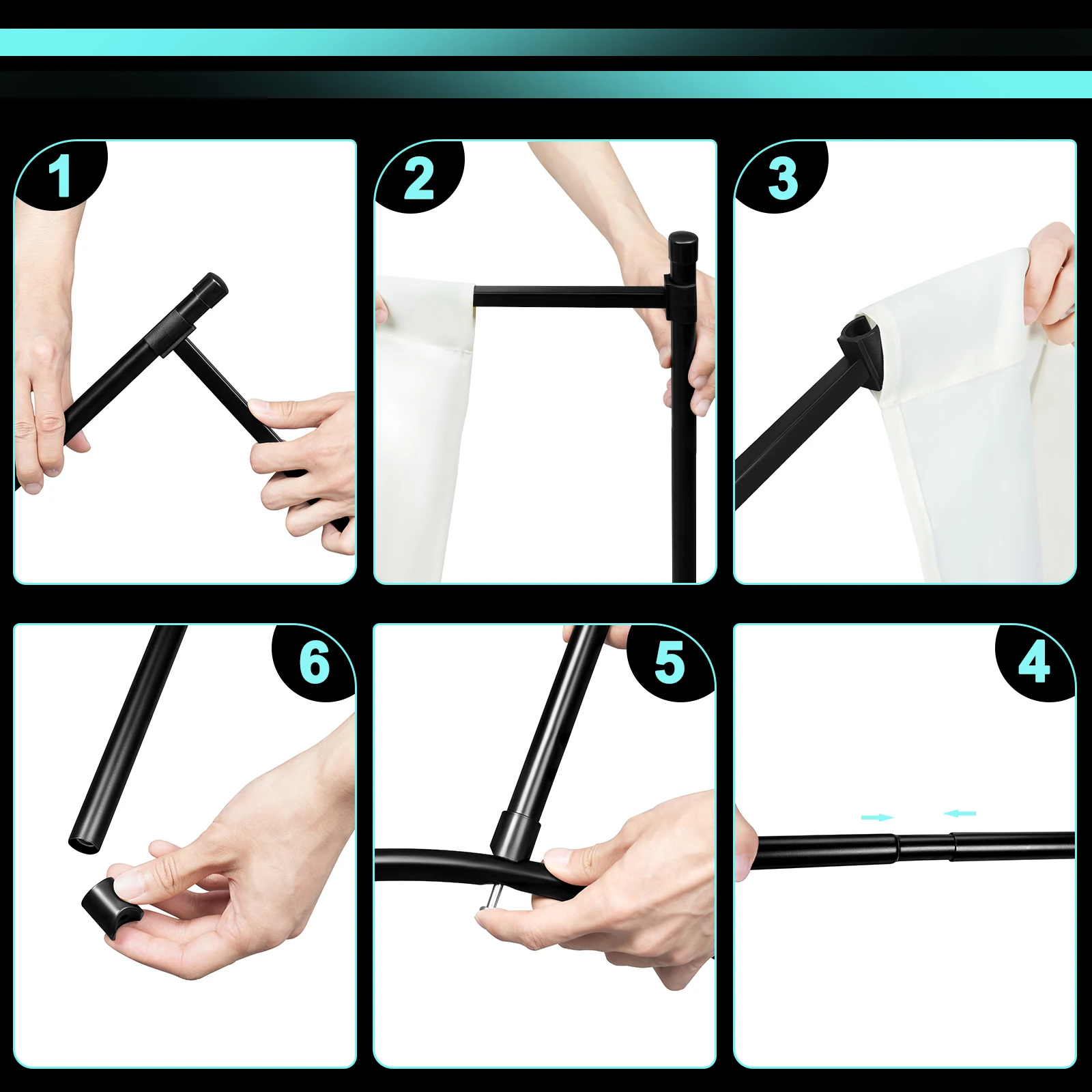 1

2

3

6

5

4