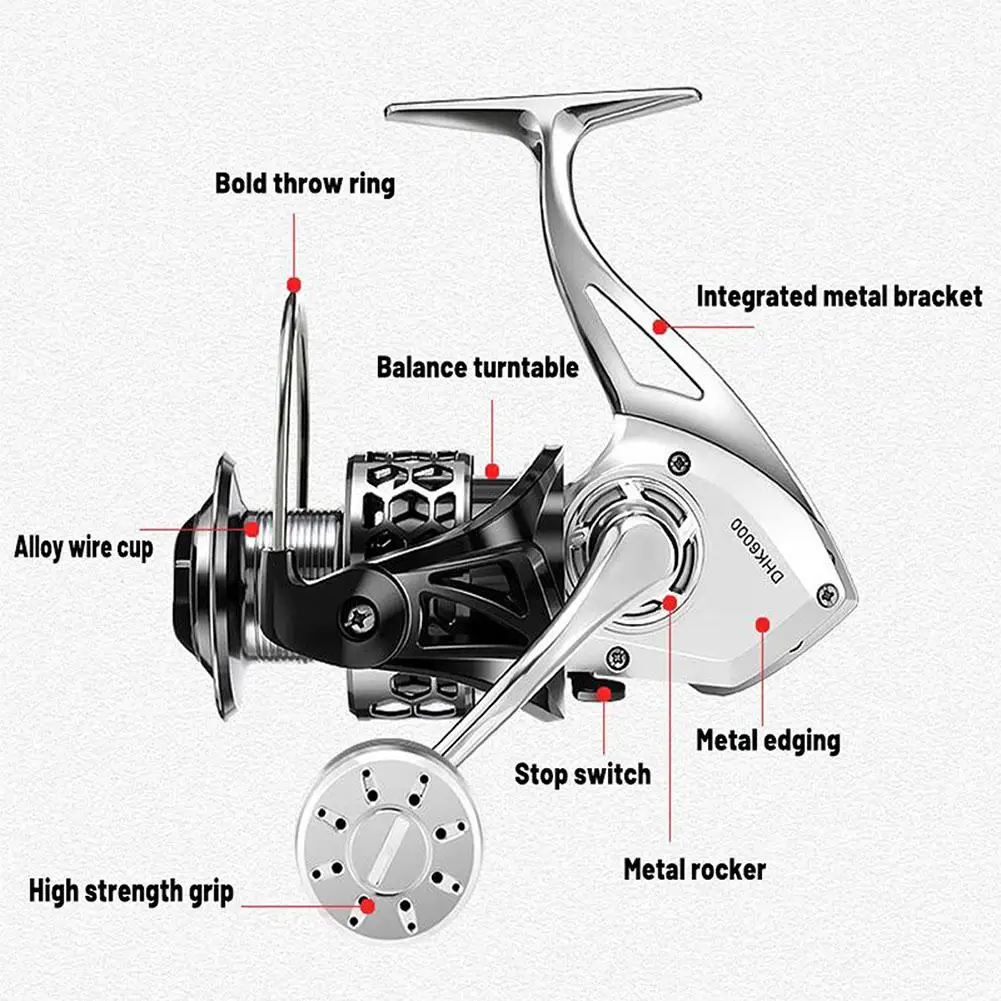 Bold throw ring

Integrated metal bracket

Balance turntable

Alloy wire cup

DHK6000

Metal edging

Stop switch

Metal rocker

High strength grip