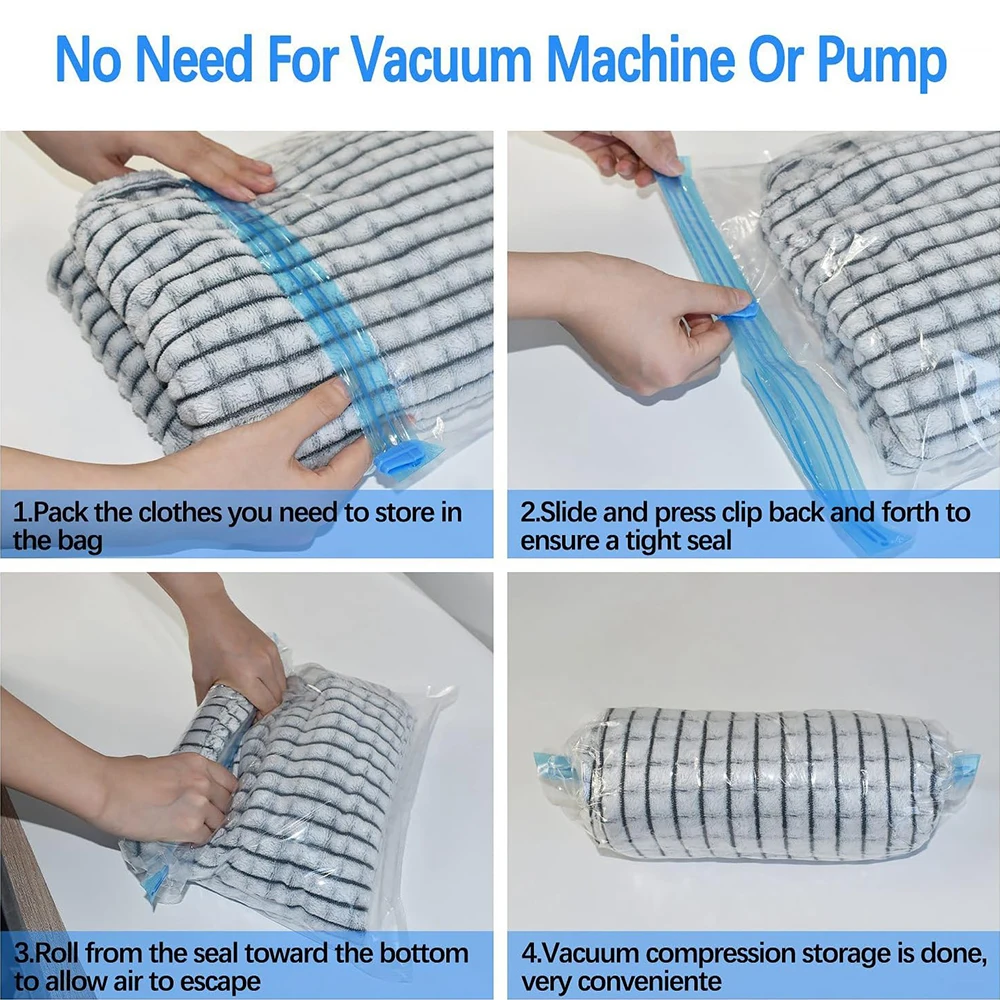 No Need For Vacuum Machine Or Pump

1.Pack the clothes you need to store in the bag

2.Slide and press clip back and forth to ensure a tight seal

3.Roll from the seal toward the bottom to allow air to escape

4.Vacuum compression storage is done, very conveniente