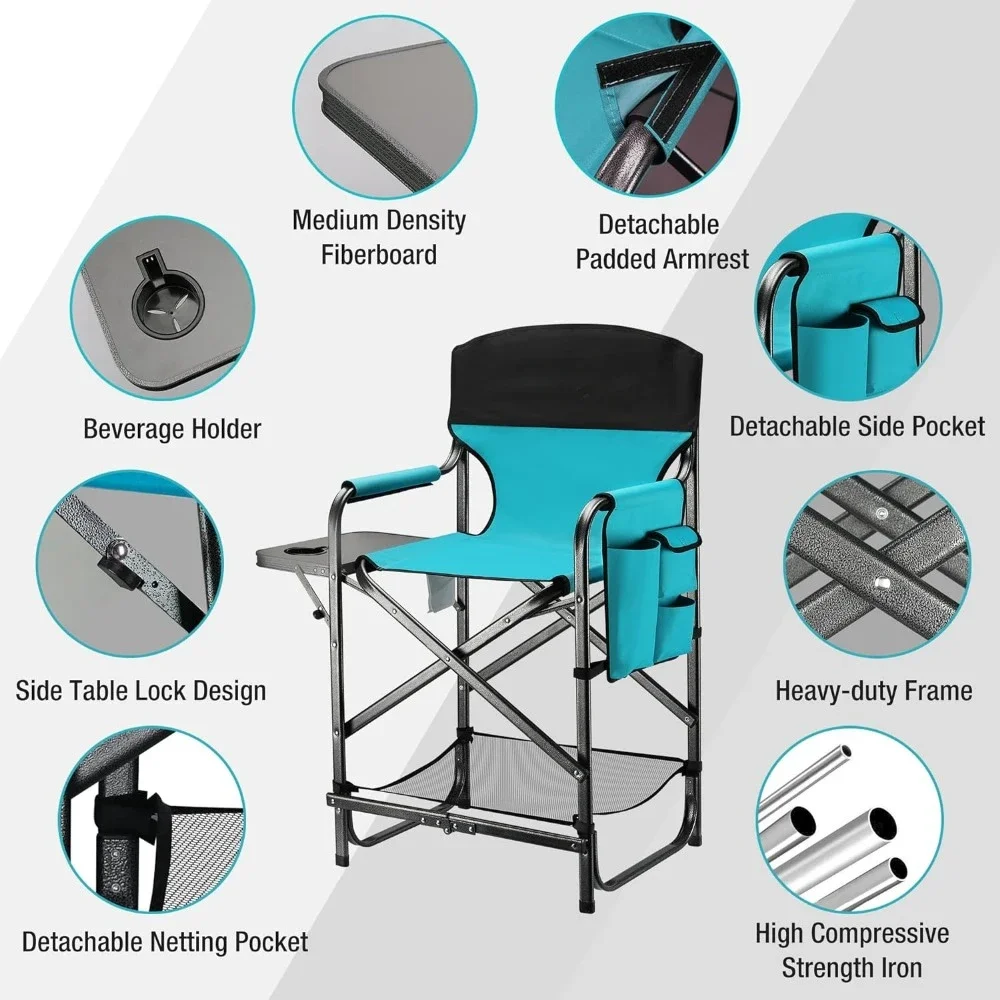 Medium Density Fiberboard

Detachable Padded Armrest

Beverage Holder

Detachable Side Pocket

Side Table Lock Design

Heavy-duty Frame

Detachable Netting Pocket

High Compressive Strength Iron