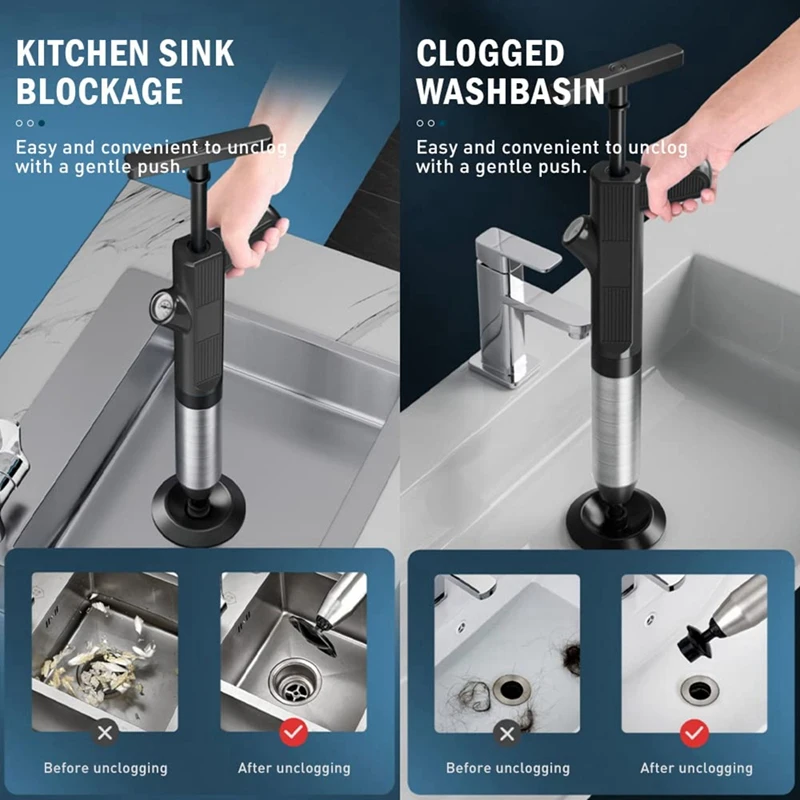 KITCHEN SINK BLOCKAGE

Easy and convenient to unclog with a gentle push.

Before unclogging

After unclogging

CLOGGED WASHBASIN

Easy and convenient to unclog with a gentle push.

Before unclogging

After unclogging