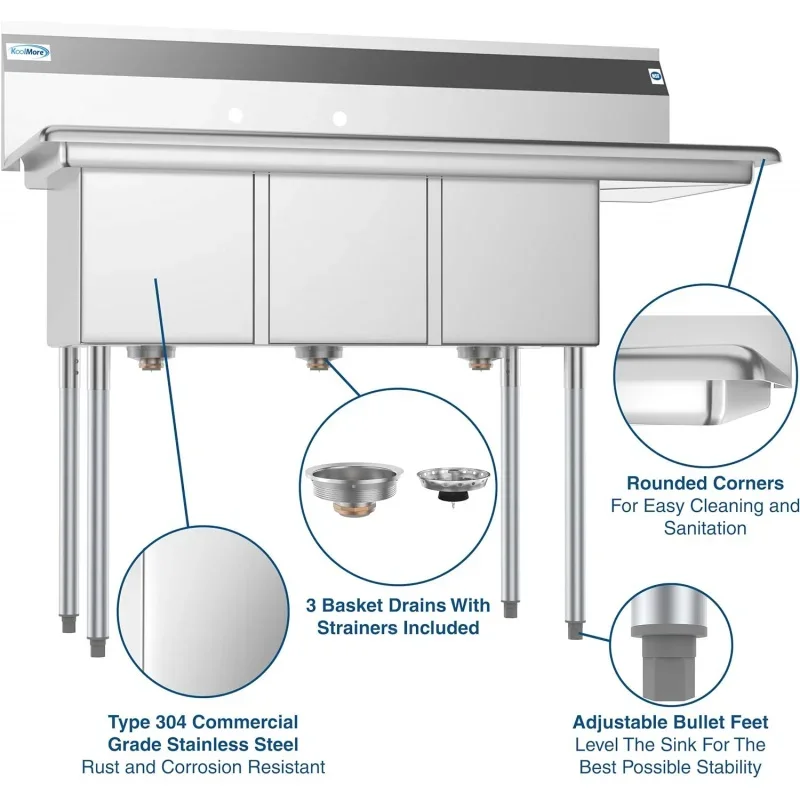 KoolMore

Rounded Corners
For Easy Cleaning and Sanitation

3 Basket Drains With Strainers Included

Type 304 Commercial Grade Stainless Steel
Rust and Corrosion Resistant

Adjustable Bullet Feet
Level The Sink For The Best Possible Stability