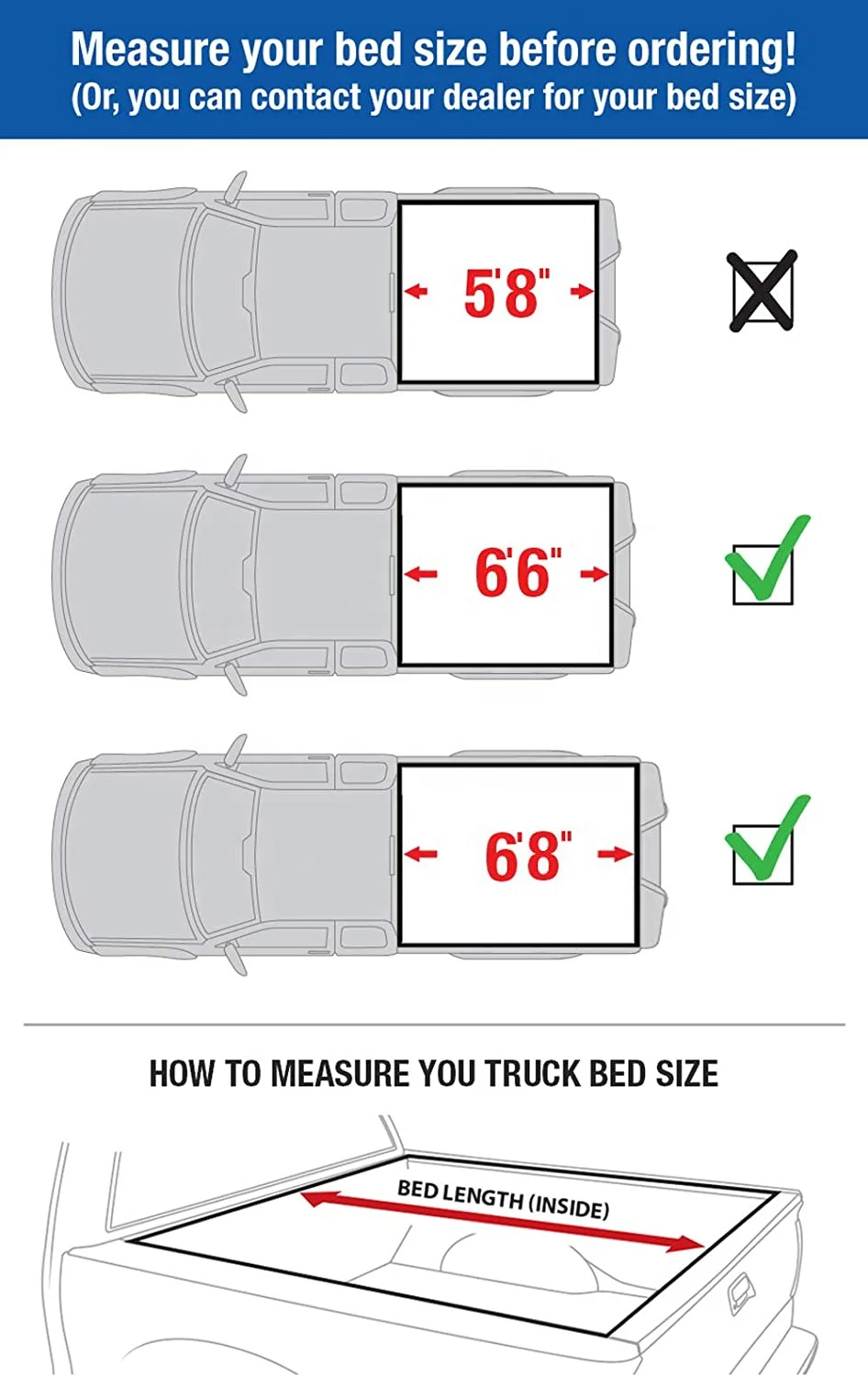 Measure your bed size before ordering!
(Or, you can contact your dealer for your bed size)

5'8"

6'6"

6'8"

HOW TO MEASURE YOU TRUCK BED SIZE

BED LENGTH (INSIDE)