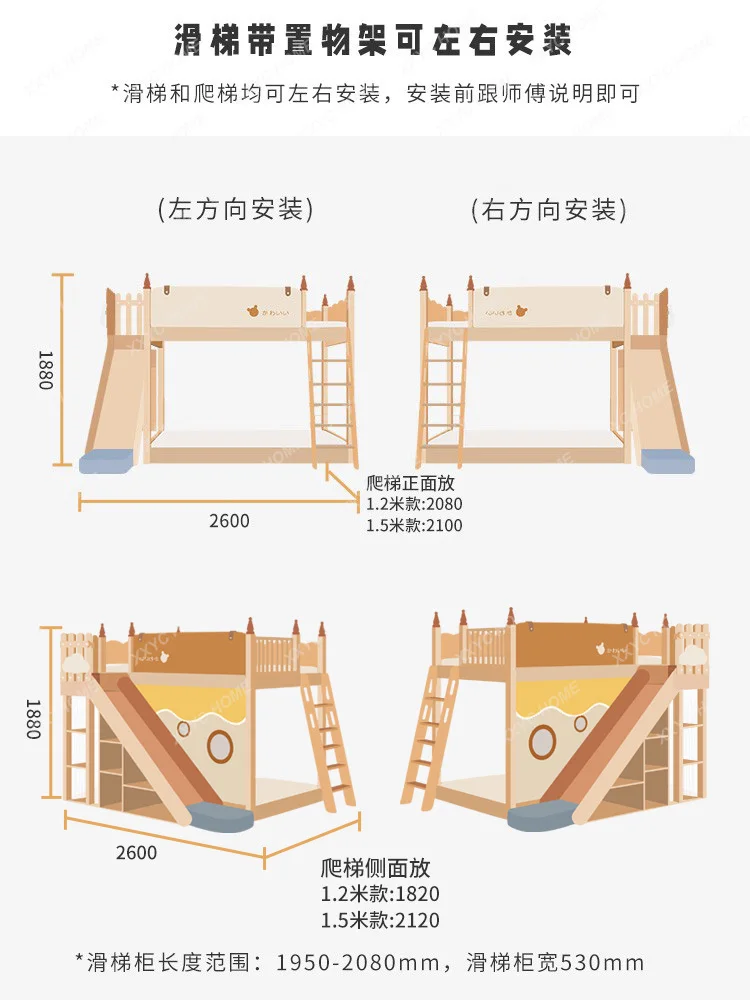 滑梯带置物架可左右安装

*滑梯和爬梯均可左右安装，安装前跟师傅说明即可

(左方向安装)

(右方向安装)

1880

2600

爬梯正面放
1.2米款:2080
1.5米款:2100

1880

2600

爬梯侧面放
1.2米款:1820
1.5米款:2120

*滑梯柜长度范围：1950-2080mm，滑梯柜宽530mm