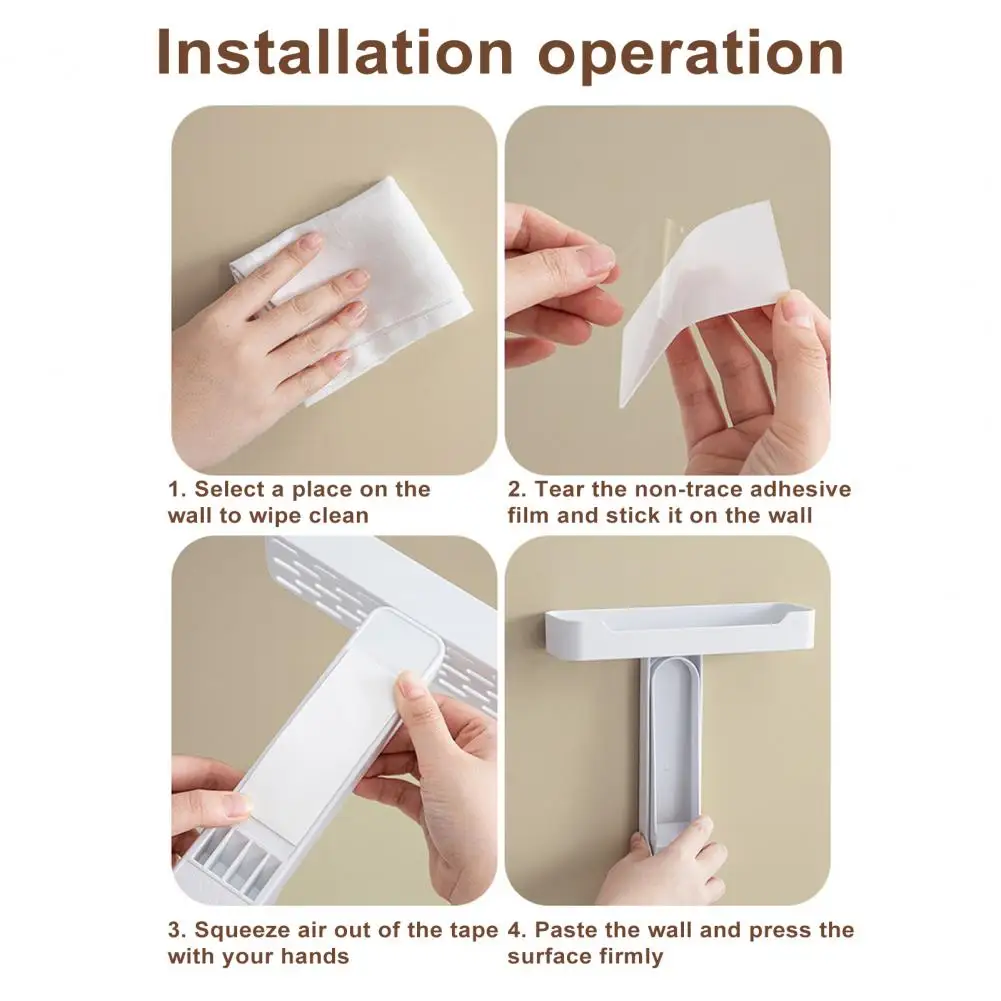 Installation operation

1. Select a place on the wall to wipe clean

2. Tear the non-trace adhesive film and stick it on the wall

3. Squeeze air out of the tape with your hands

4. Paste the wall and press the surface firmly