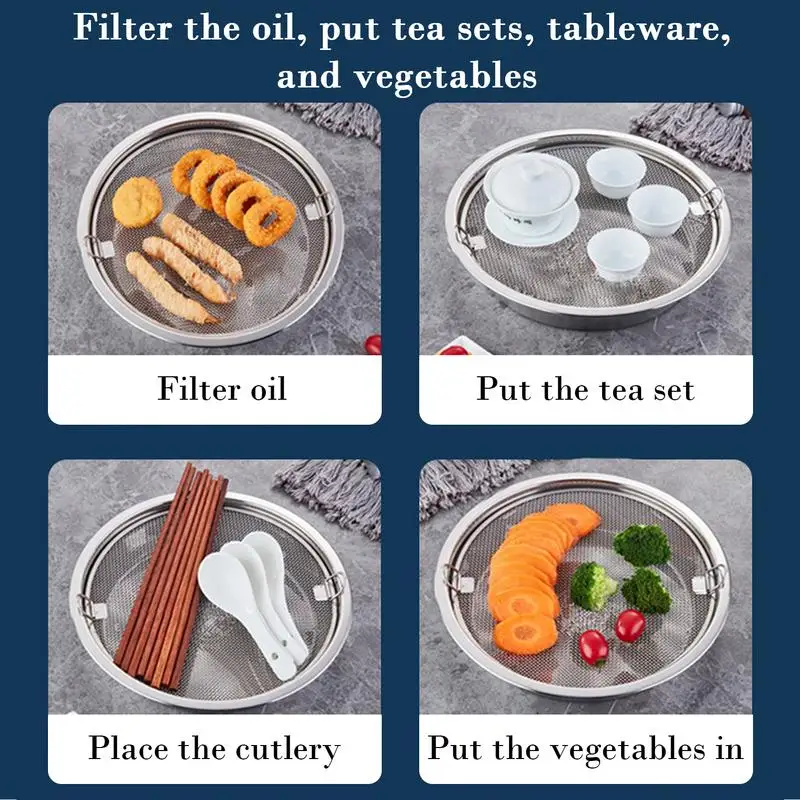 Filter the oil, put tea sets, tableware, and vegetables

Filter oil

Put the tea set

Place the cutlery

Put the vegetables in