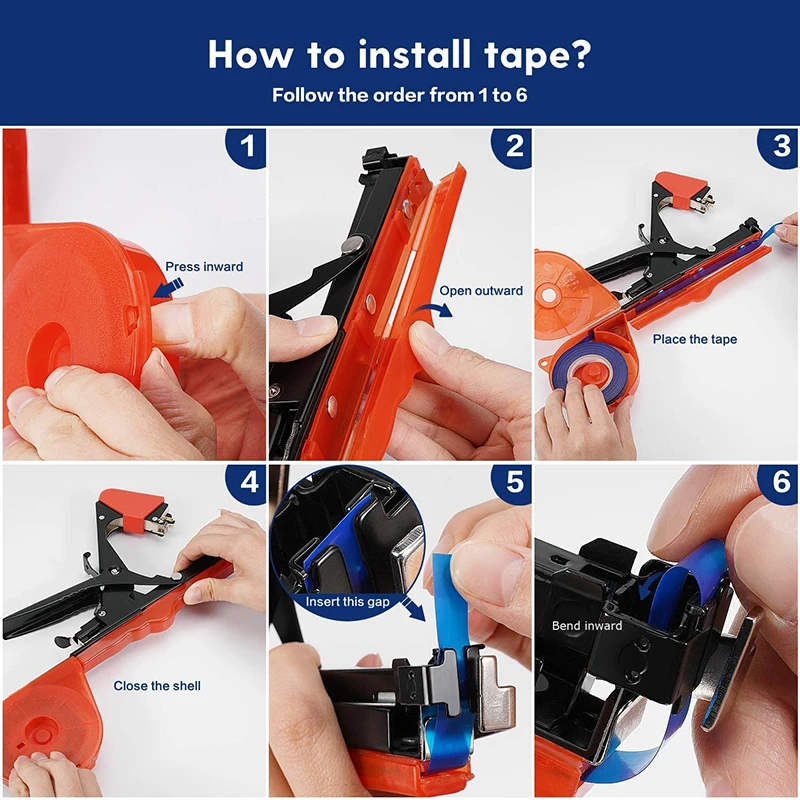 How to install tape?
Follow the order from 1 to 6

1
Press inward

2
Open outward

3
Place the tape

4
Close the shell

5
Insert this gap

6
Bend inward