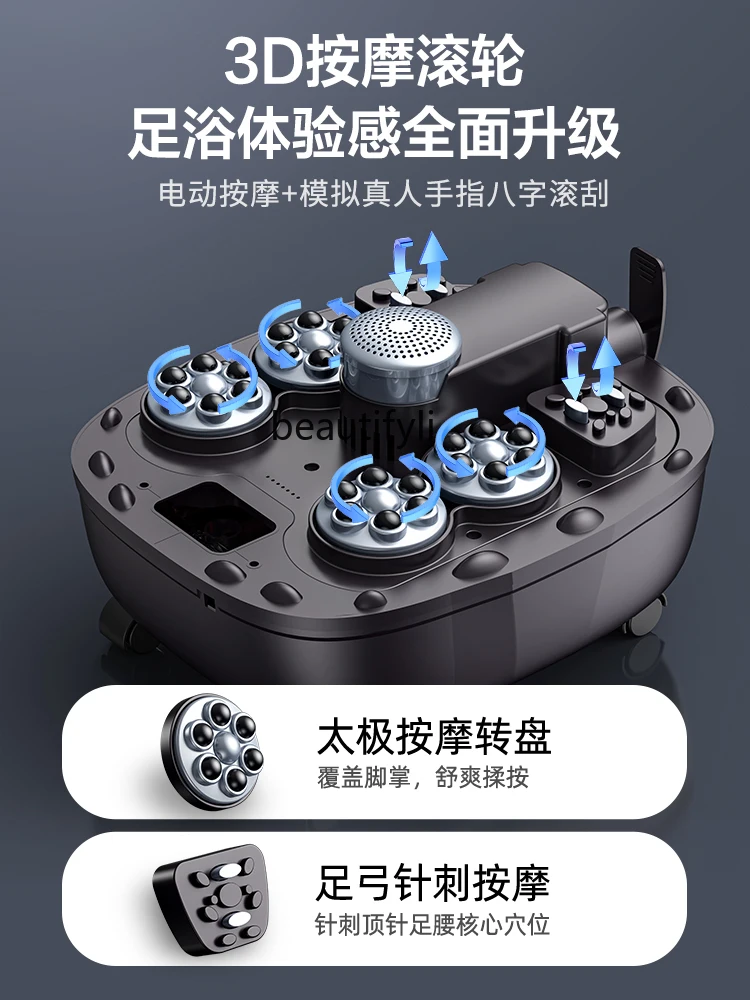 3D按摩滚轮
足浴体验感全面升级

电动按摩+模拟真人手指八字滚刮

beautifyli

太极按摩转盘
覆盖脚掌，舒爽揉按

足弓针刺按摩
针刺顶针足腰核心穴位