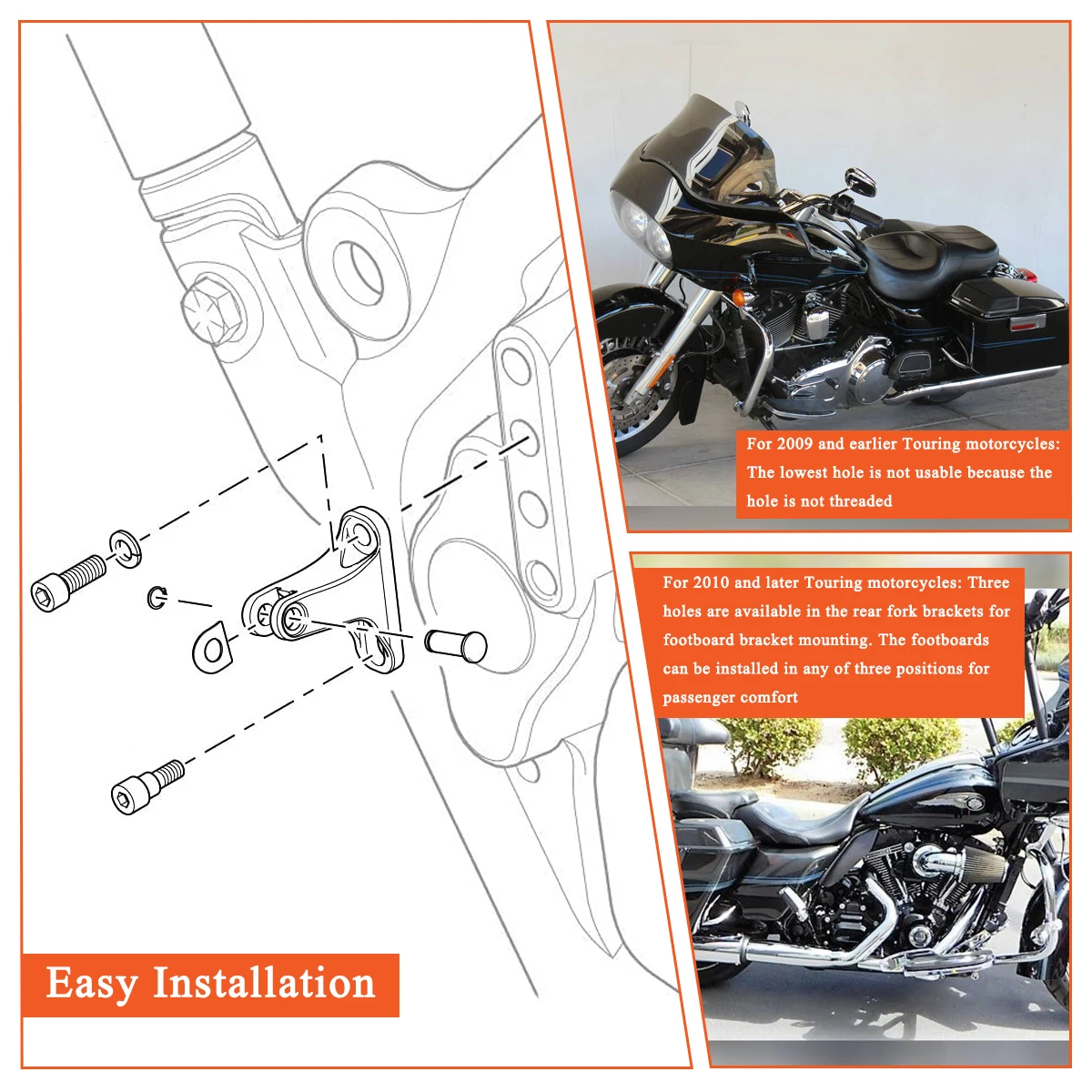 For 2009 and earlier Touring motorcycles: The lowest hole is not usable because the hole is not threaded

For 2010 and later Touring motorcycles: Three holes are available in the rear fork brackets for footboard bracket mounting. The footboards can be installed in any of three positions for passenger comfort

Easy Installation