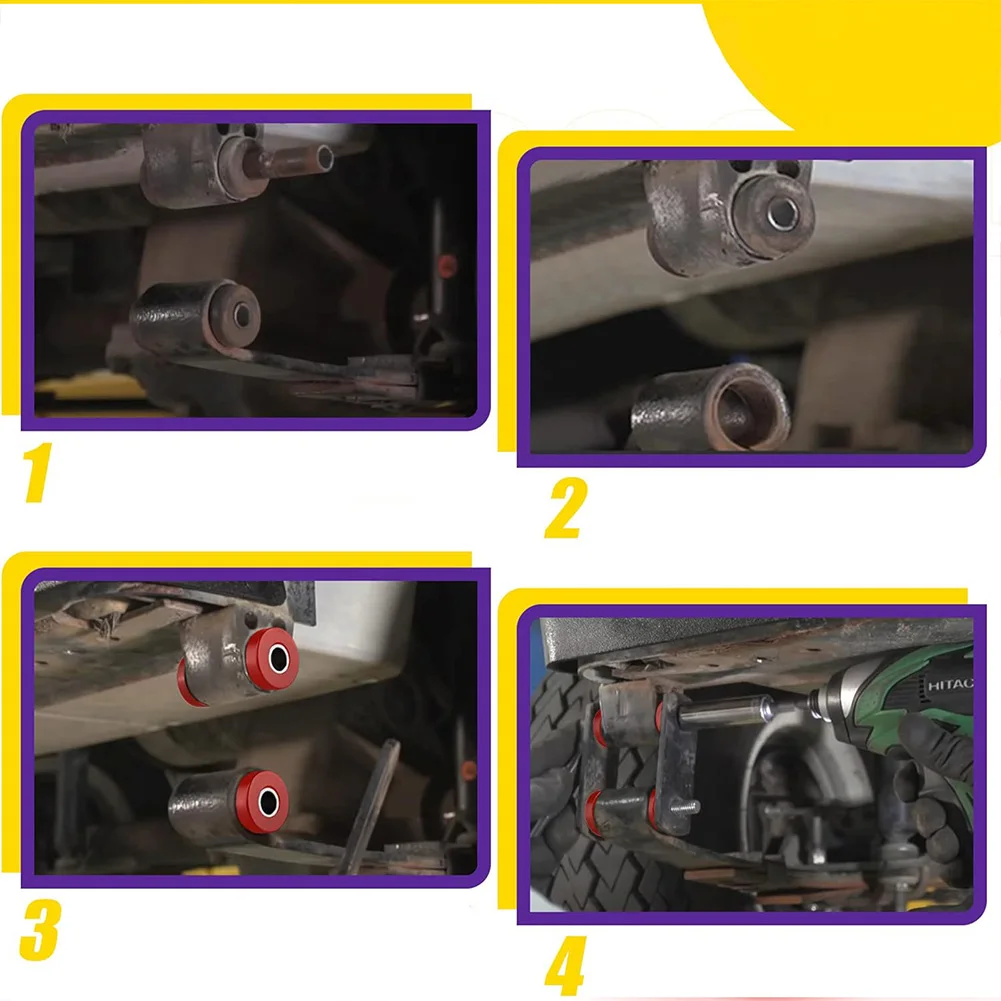 1

2

3

HITAC

4