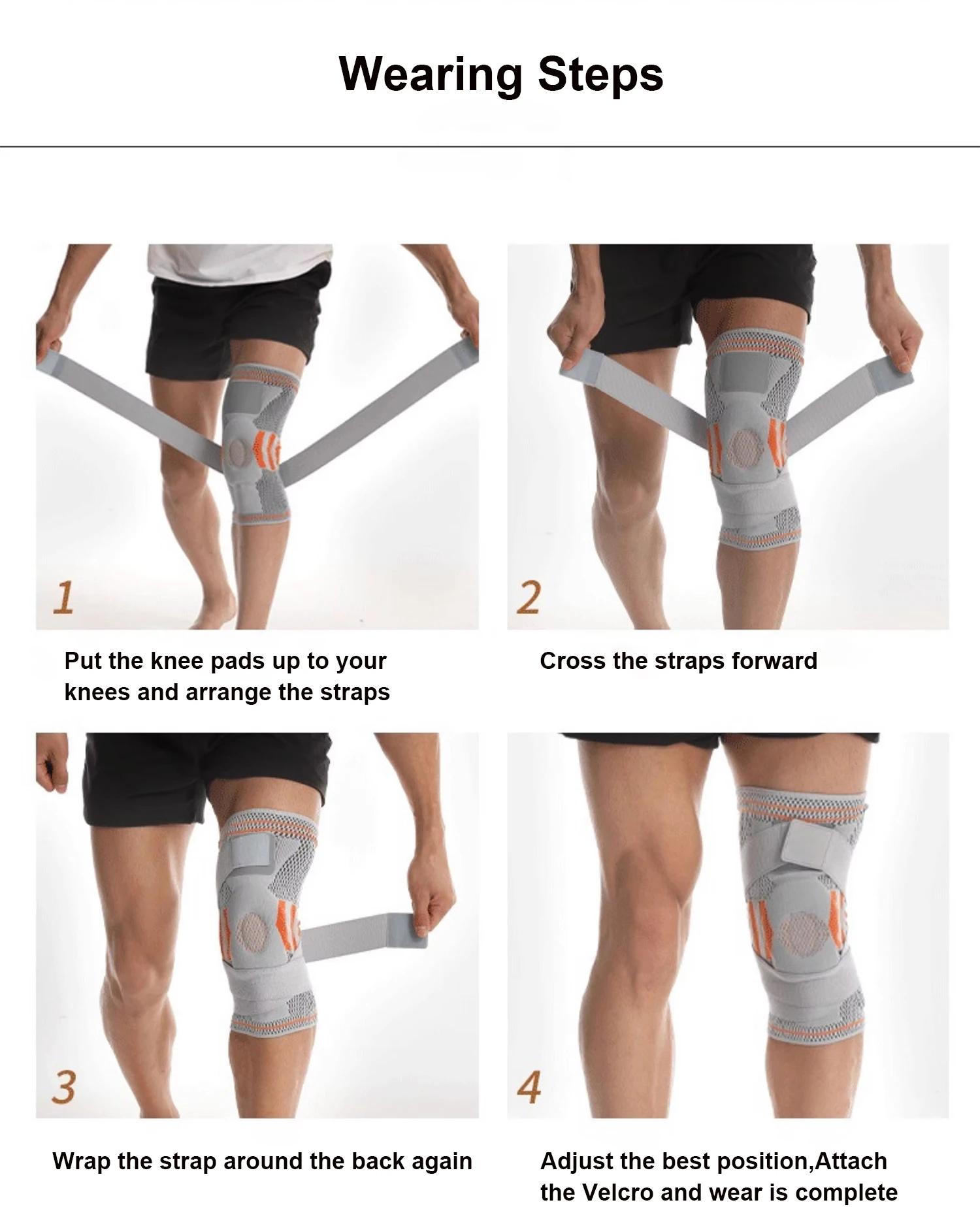 Wearing Steps

1

Put the knee pads up to your knees and arrange the straps

2

Cross the straps forward

3

Wrap the strap around the back again

4

Adjust the best position,Attach the Velcro and wear is complete