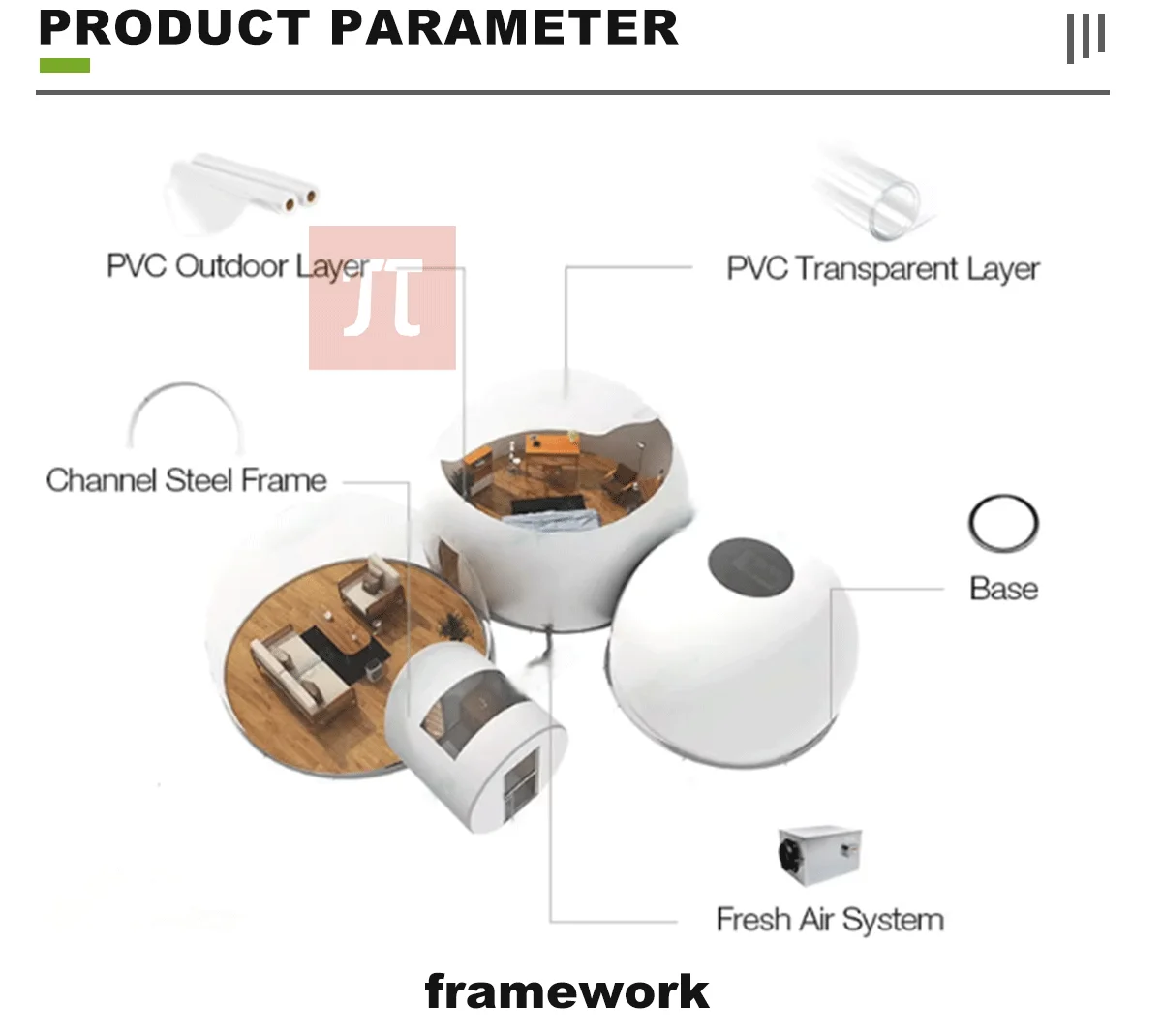 PRODUCT PARAMETER

PVC Outdoor Layer

PVC Transparent Layer

Channel Steel Frame

Base

Fresh Air System

framework